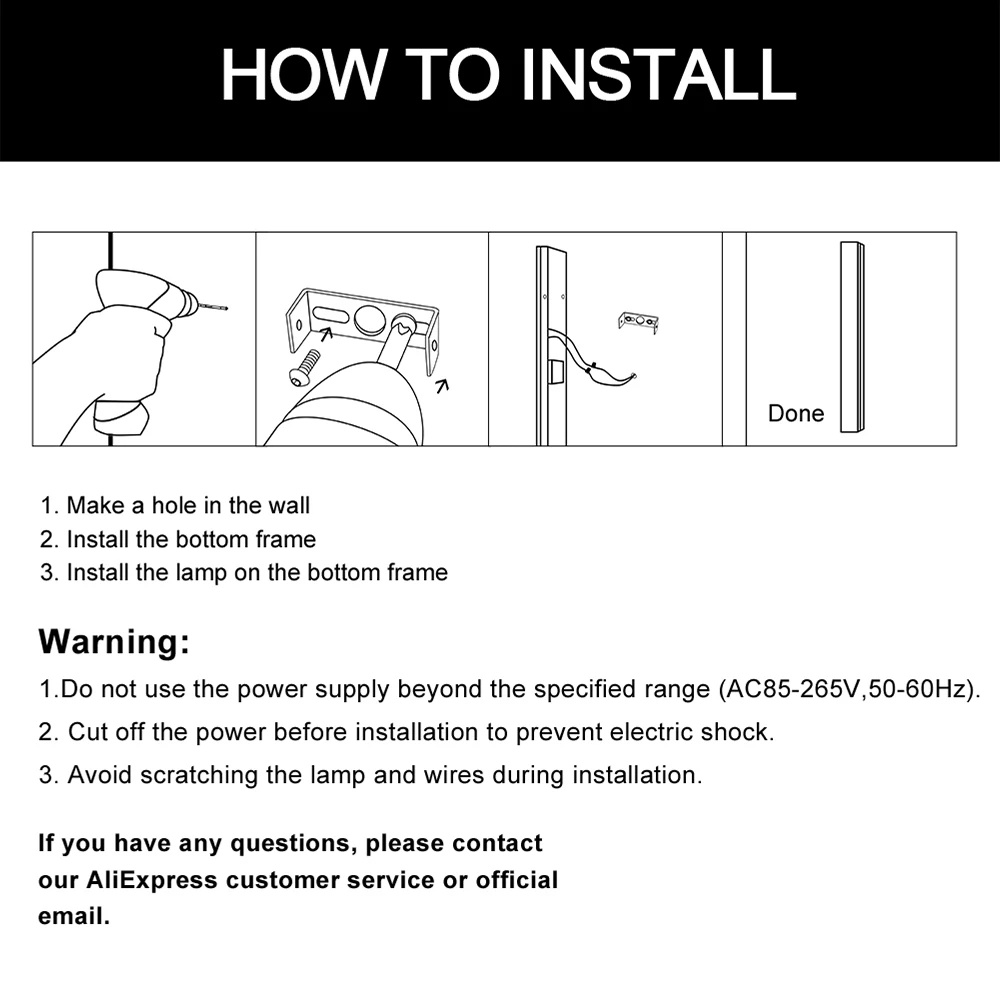 HOW TO INSTALL

Done

1. Make a hole in the wall
2. Install the bottom frame
3. Install the lamp on the bottom frame

Warning:
1.Do not use the power supply beyond the specified range (AC85-265V,50-60Hz).
2. Cut off the power before installation to prevent electric shock.
3. Avoid scratching the lamp and wires during installation.

If you have any questions, please contact our AliExpress customer service or official email.