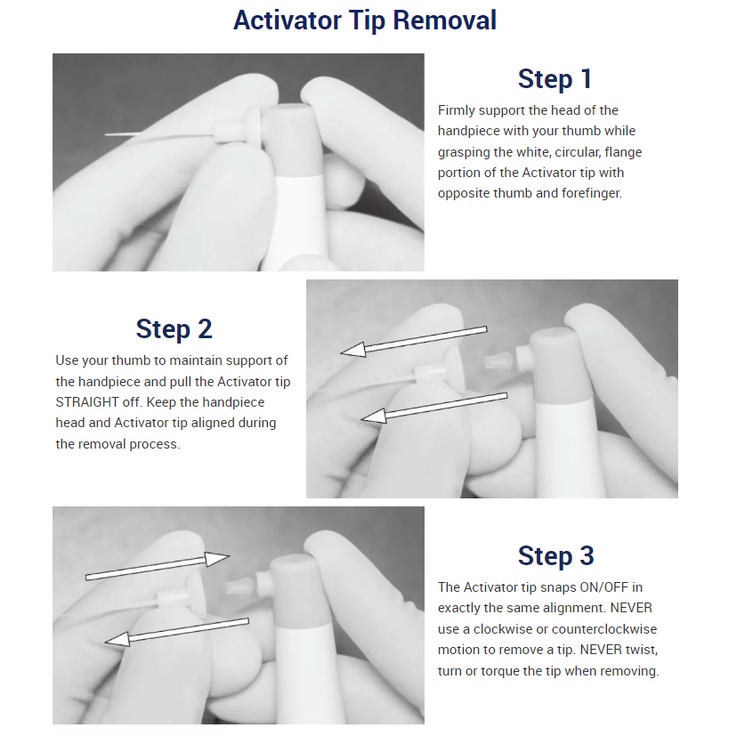 Activator Tip Removal

Step 1

Firmly support the head of the handpiece with your thumb while grasping the white, circular, flange portion of the Activator tip with opposite thumb and forefinger.

Step 2

Use your thumb to maintain support of the handpiece and pull the Activator tip STRAIGHT off. Keep the handpiece head and Activator tip aligned during the removal process.

Step 3

The Activator tip snaps ON/OFF in exactly the same alignment. NEVER use a clockwise or counterclockwise motion to remove a tip. NEVER twist, turn or torque the tip when removing.