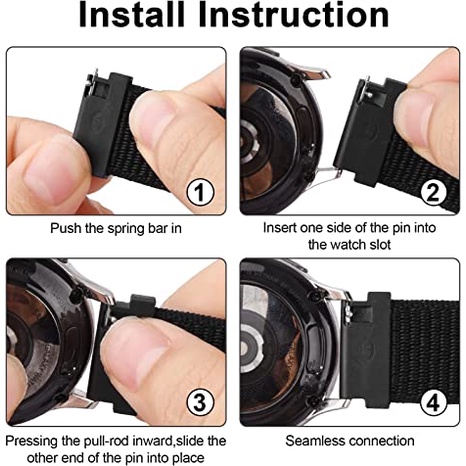 Install Instruction

1
Push the spring bar in

2
Insert one side of the pin into the watch slot

3
Pressing the pull-rod inward,slide the other end of the pin into place

4
Seamless connection