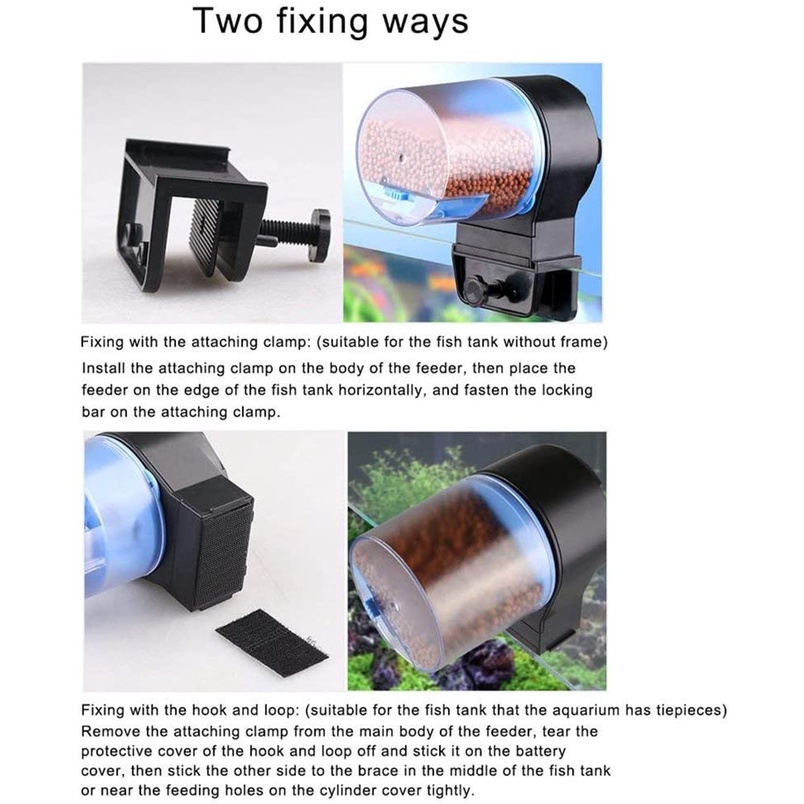 Two fixing ways

Fixing with the attaching clamp: (suitable for the fish tank without frame)
Install the attaching clamp on the body of the feeder, then place the feeder on the edge of the fish tank horizontally, and fasten the locking bar on the attaching clamp.

Fixing with the hook and loop: (suitable for the fish tank that the aquarium has tiepieces)
Remove the attaching clamp from the main body of the feeder, tear the protective cover of the hook and loop off and stick it on the battery cover, then stick the other side to the brace in the middle of the fish tank or near the feeding holes on the cylinder cover tightly.