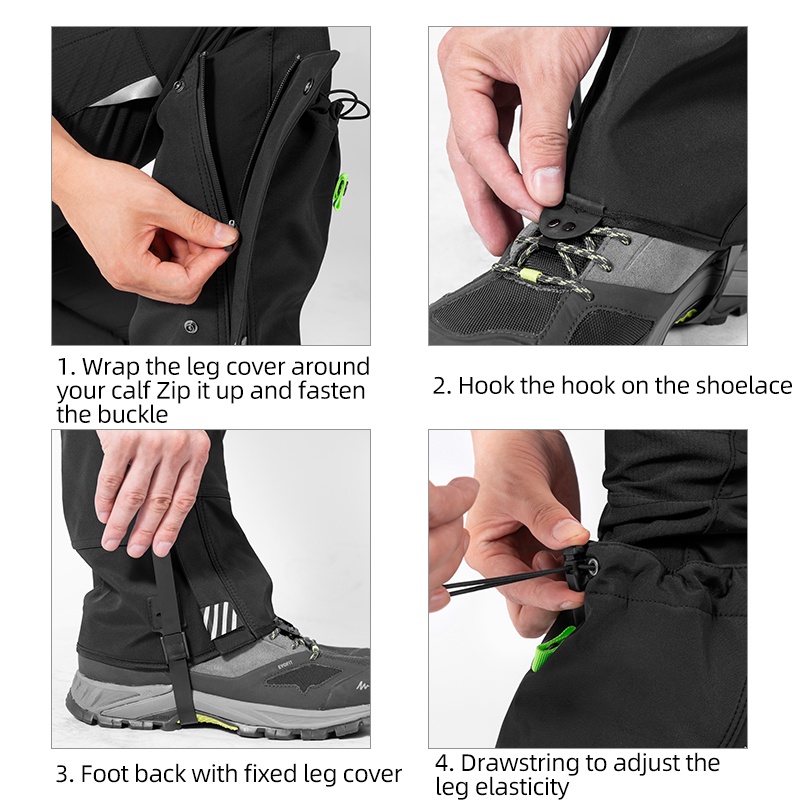 1. Wrap the leg cover around your calf Zip it up and fasten the buckle

2. Hook the hook on the shoelace

EVOFIT

3. Foot back with fixed leg cover

4. Drawstring to adjust the leg elasticity