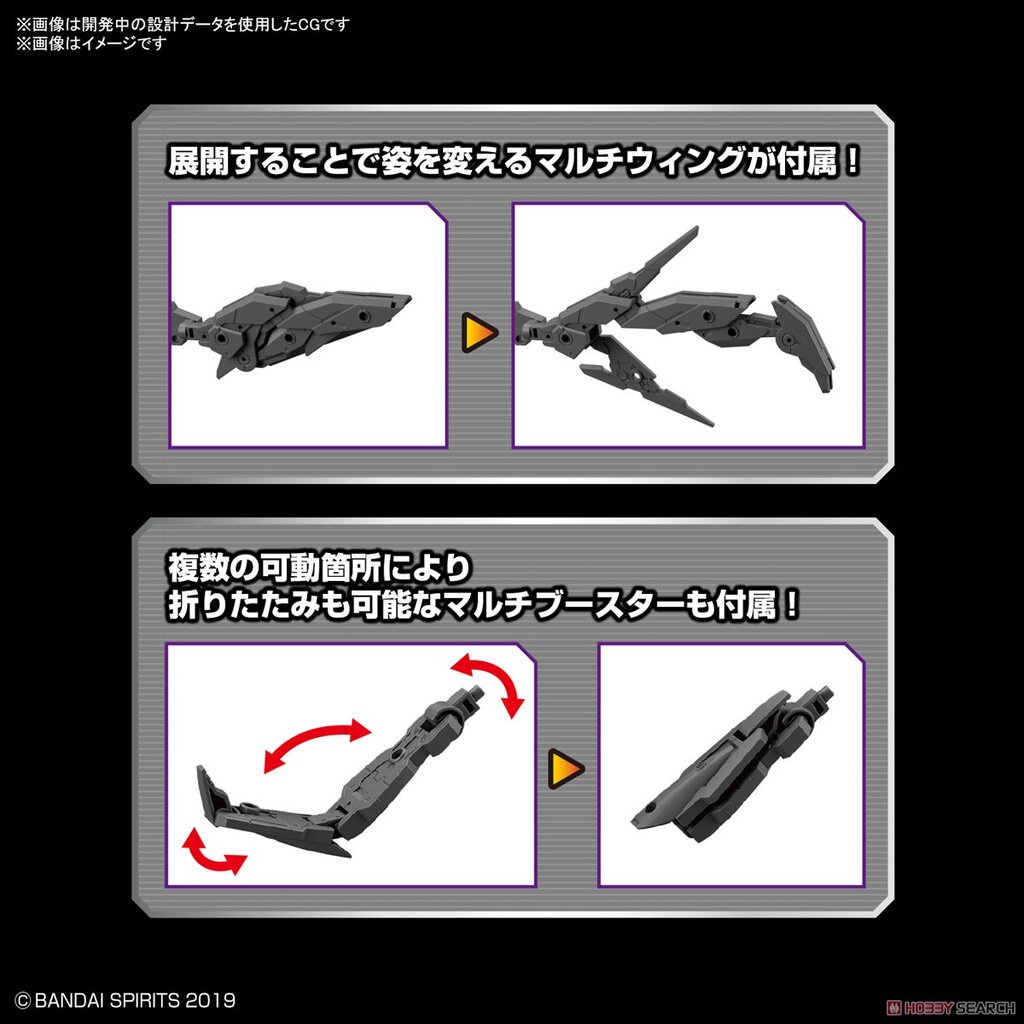 ※画像は開発中の設計データを使用したCGです
※画像はイメージです

展開することで姿を変えるマルチウィングが付属！

複数の可動箇所により
折りたたみも可能なマルチブースターも付属！

© BANDAI SPIRITS 2019

HOBBY SEARCH