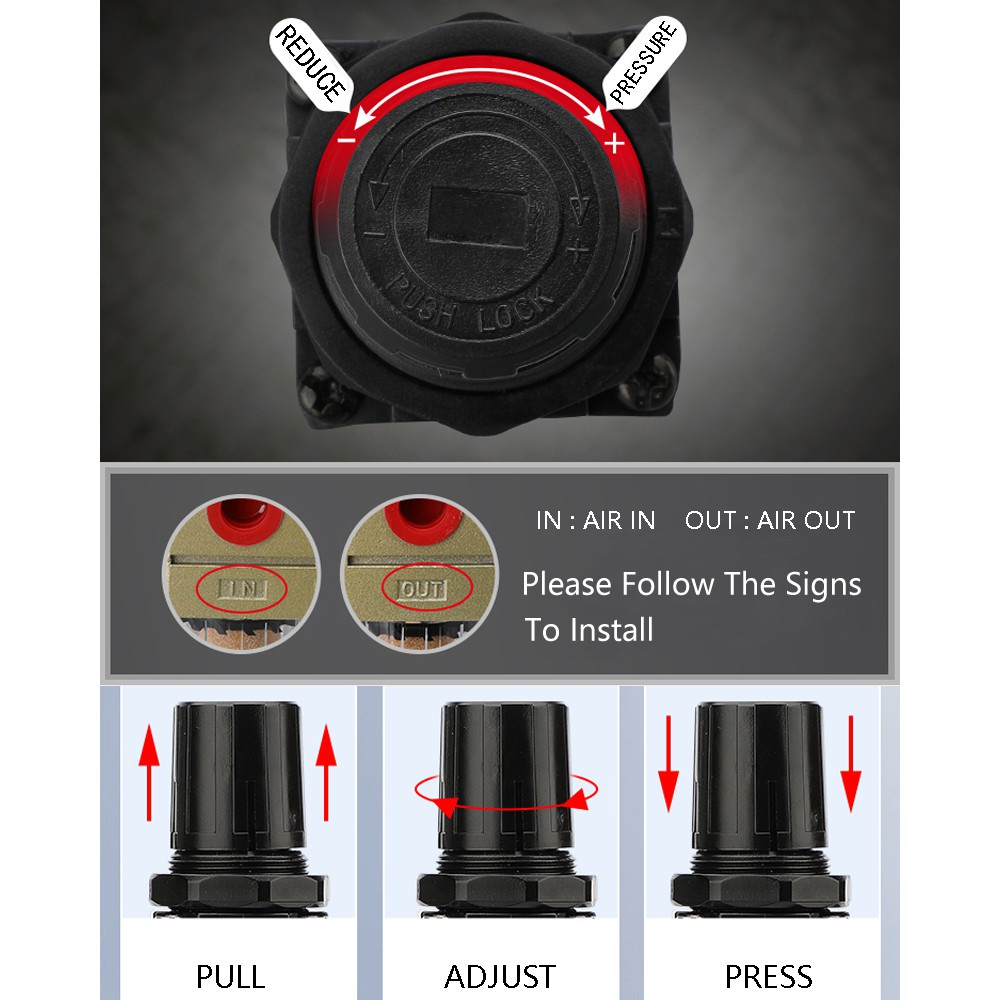 REDUCE
PRESSURE
−
+
−
+
PUSH LOCK

IN
OUT
IN : AIR IN OUT : AIR OUT
Please Follow The Signs To Install

PULL
ADJUST
PRESS