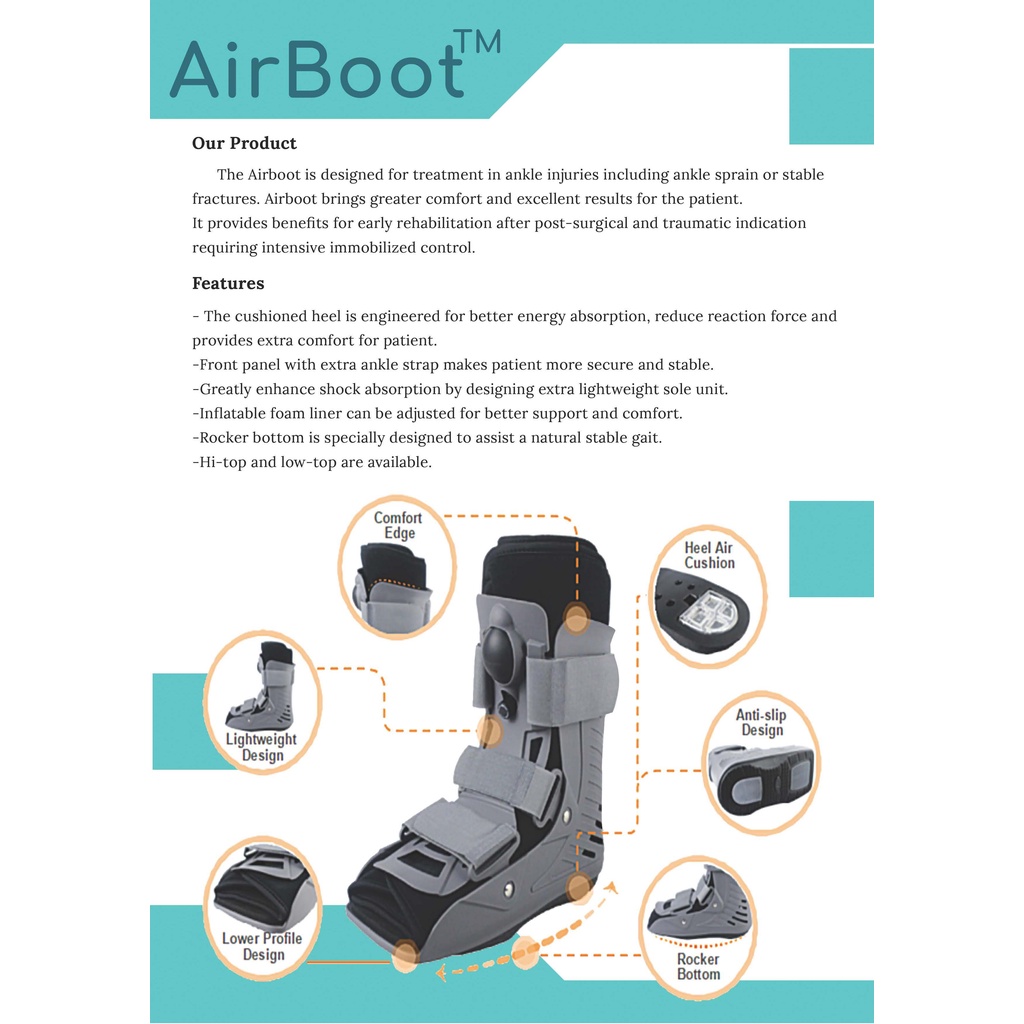 AirBoot™

Our Product

The Airboot is designed for treatment in ankle injuries including ankle sprain or stable fractures. Airboot brings greater comfort and excellent results for the patient. It provides benefits for early rehabilitation after post-surgical and traumatic indication requiring intensive immobilized control.

Features

- The cushioned heel is engineered for better energy absorption, reduce reaction force and provides extra comfort for patient.
-Front panel with extra ankle strap makes patient more secure and stable.
-Greatly enhance shock absorption by designing extra lightweight sole unit.
-Inflatable foam liner can be adjusted for better support and comfort.
-Rocker bottom is specially designed to assist a natural stable gait.
-Hi-top and low-top are available.

Comfort Edge

Heel Air Cushion

Lightweight Design

Anti-slip Design

Lower Profile Design

Rocker Bottom