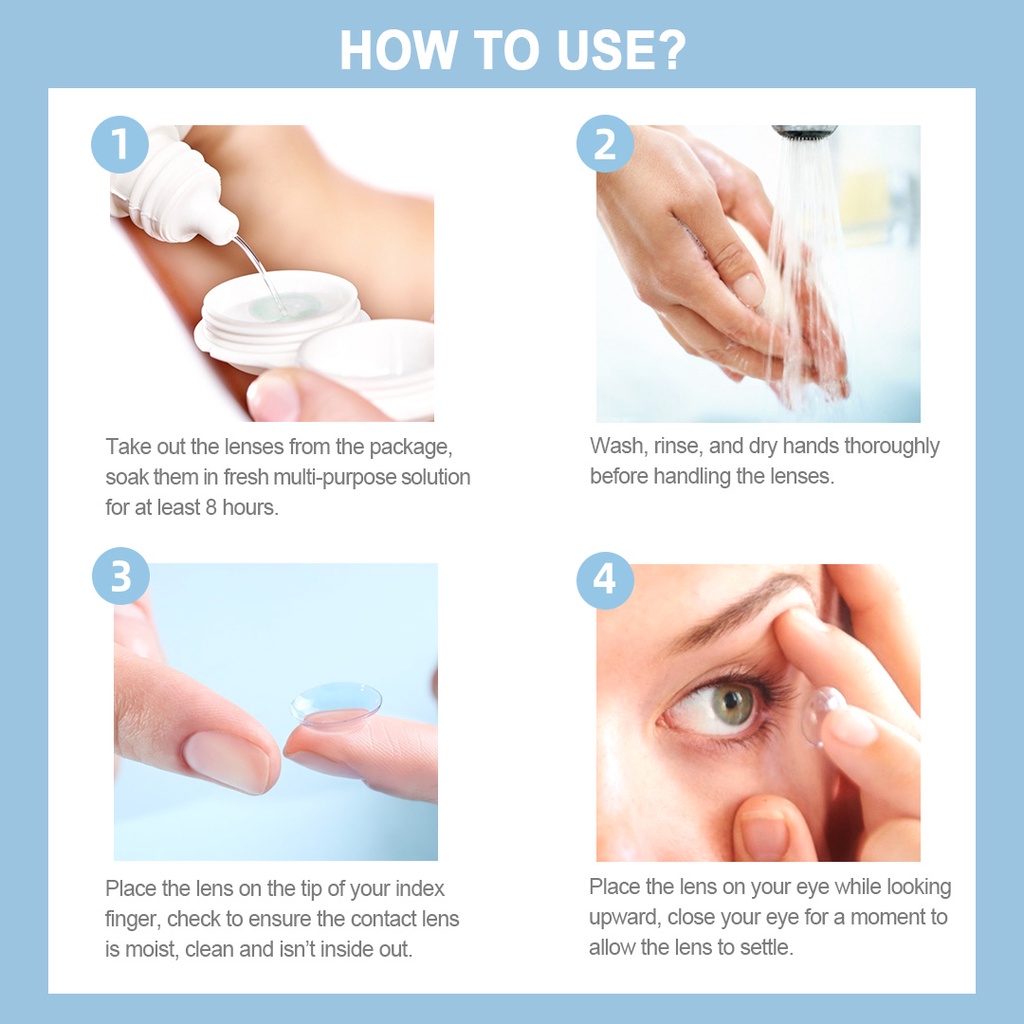 HOW TO USE?

1

Take out the lenses from the package, soak them in fresh multi-purpose solution for at least 8 hours.

2

Wash, rinse, and dry hands thoroughly before handling the lenses.

3

Place the lens on the tip of your index finger, check to ensure the contact lens is moist, clean and isn't inside out.

4

Place the lens on your eye while looking upward, close your eye for a moment to allow the lens to settle.