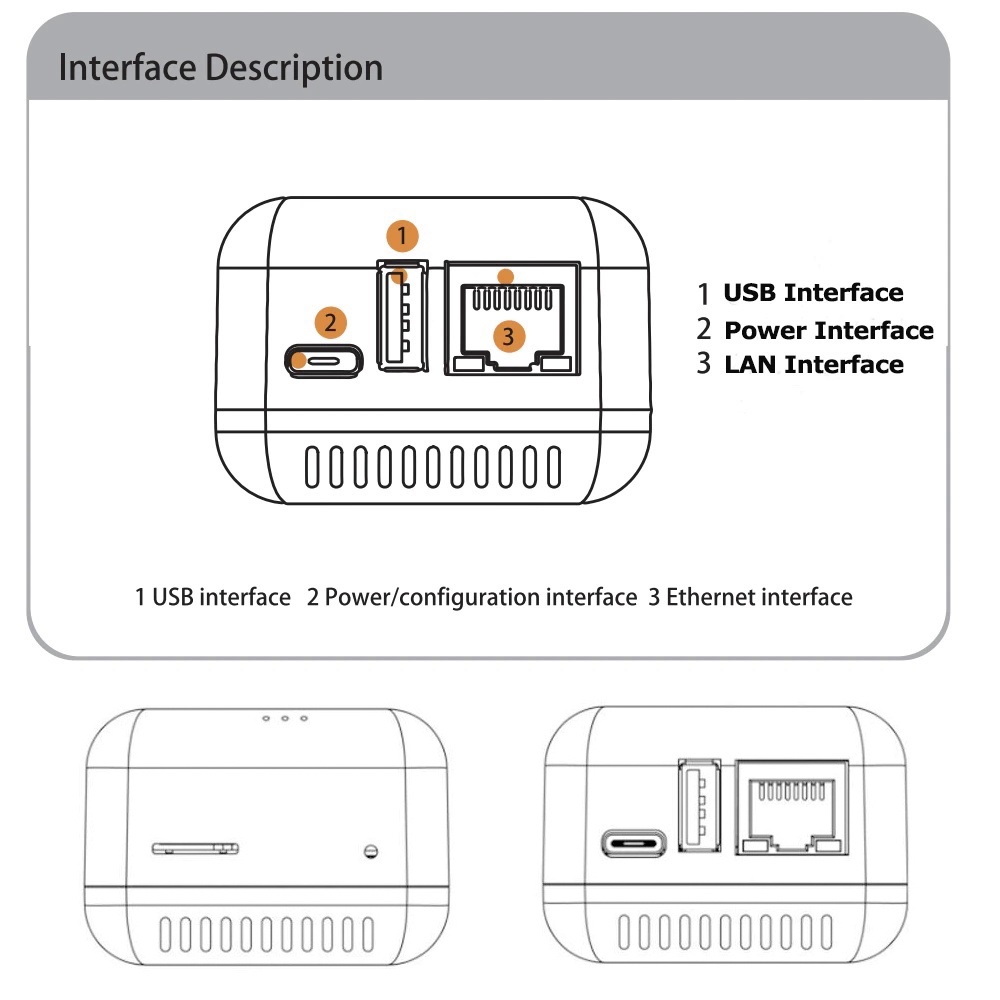 Interface Description

1

2

3

1 USB Interface
2 Power Interface
3 LAN Interface

1 USB interface 2 Power/configuration interface 3 Ethernet interface