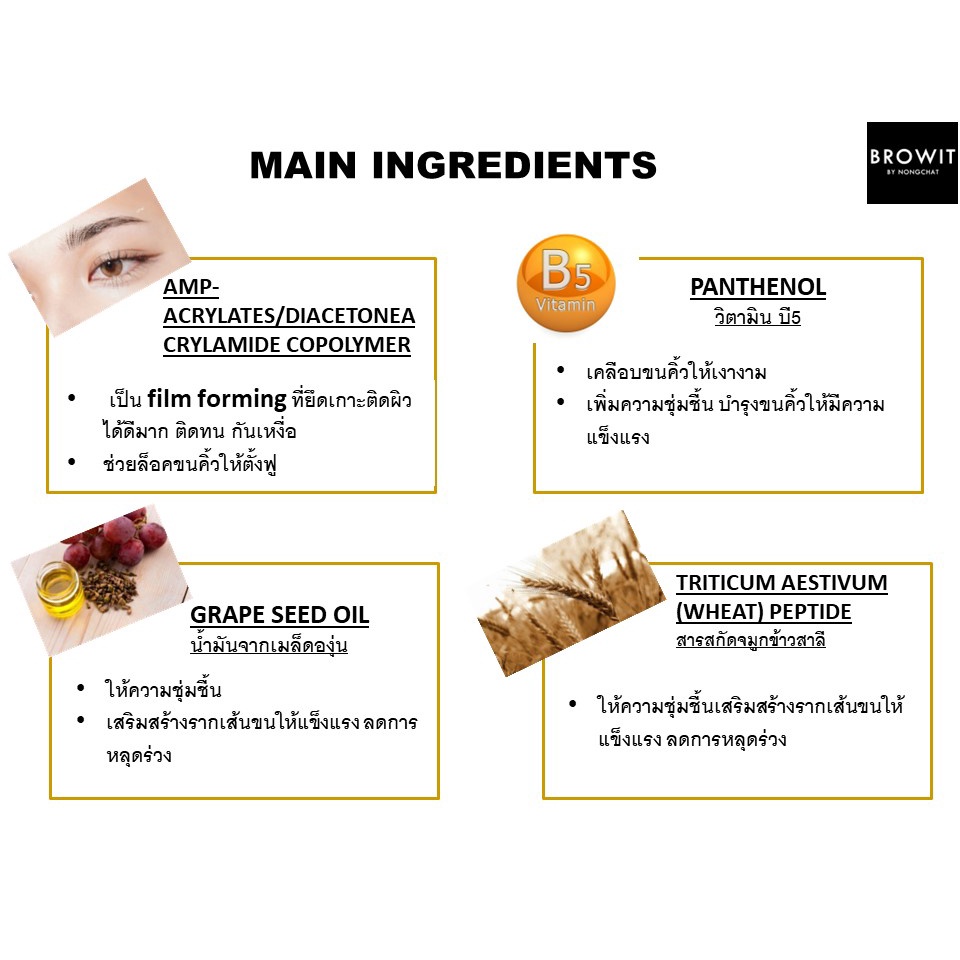 MAIN INGREDIENTS

BROWIT
BY NONGCHAT

AMP-ACRYLATES/DIACETONEACRYLAMIDE COPOLYMER

• เป็น film forming ที่ยึดเกาะติดผิวได้ดีมาก ติดทน กันเหงื่อ
• ช่วยล็อคขนคิ้วให้ตั้งฟู

B5
Vitamin

PANTHENOL
วิตามิน บี5

• เคลือบขนคิ้วให้เงางาม
• เพิ่มความชุ่มชื้น บำรุงขนคิ้วให้มีความแข็งแรง

GRAPE SEED OIL
น้ำมันจากเมล็ดองุ่น

• ให้ความชุ่มชื้น
• เสริมสร้างรากเส้นขนให้แข็งแรง ลดการหลุดร่วง

TRITICUM AESTIVUM (WHEAT) PEPTIDE
สารสกัดจมูกข้าวสาลี

• ให้ความชุ่มชื้นเสริมสร้างรากเส้นขนให้แข็งแรง ลดการหลุดร่วง