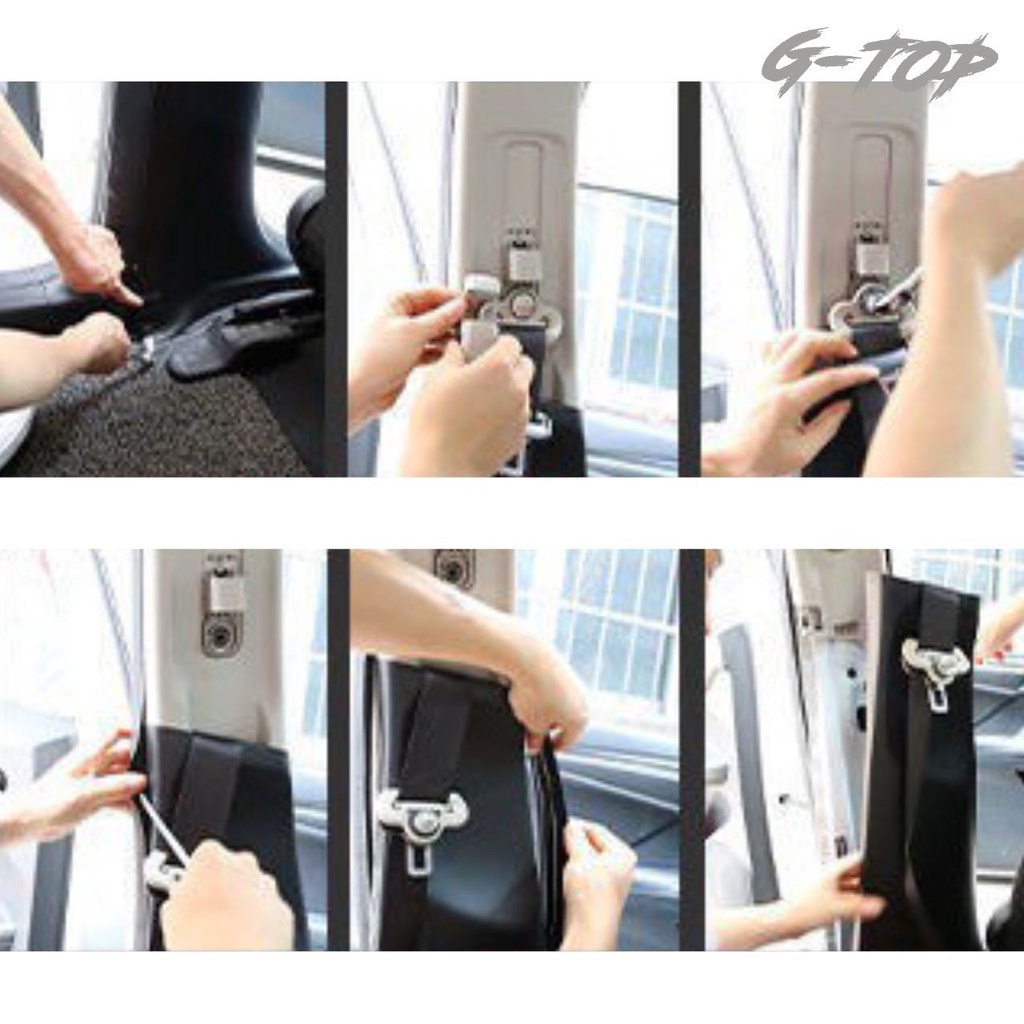 G-TOP