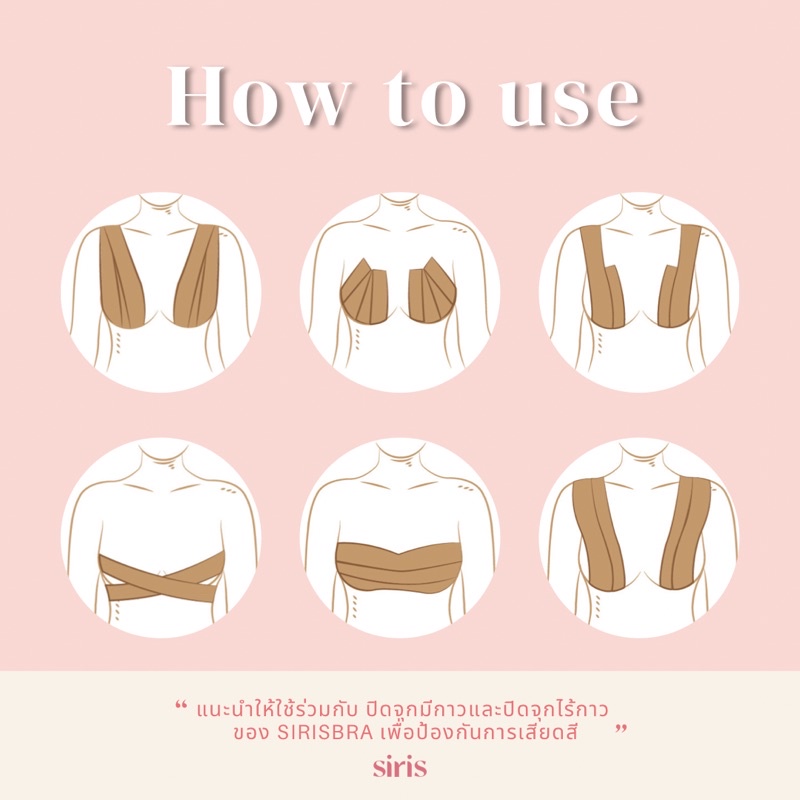 How to use

“ แนะนำให้ใช้ร่วมกับ ปิดจุกมีกาวและปิดจุกไร้กาว ของ SIRISBRA เพื่อป้องกันการเสียดสี ”

siris