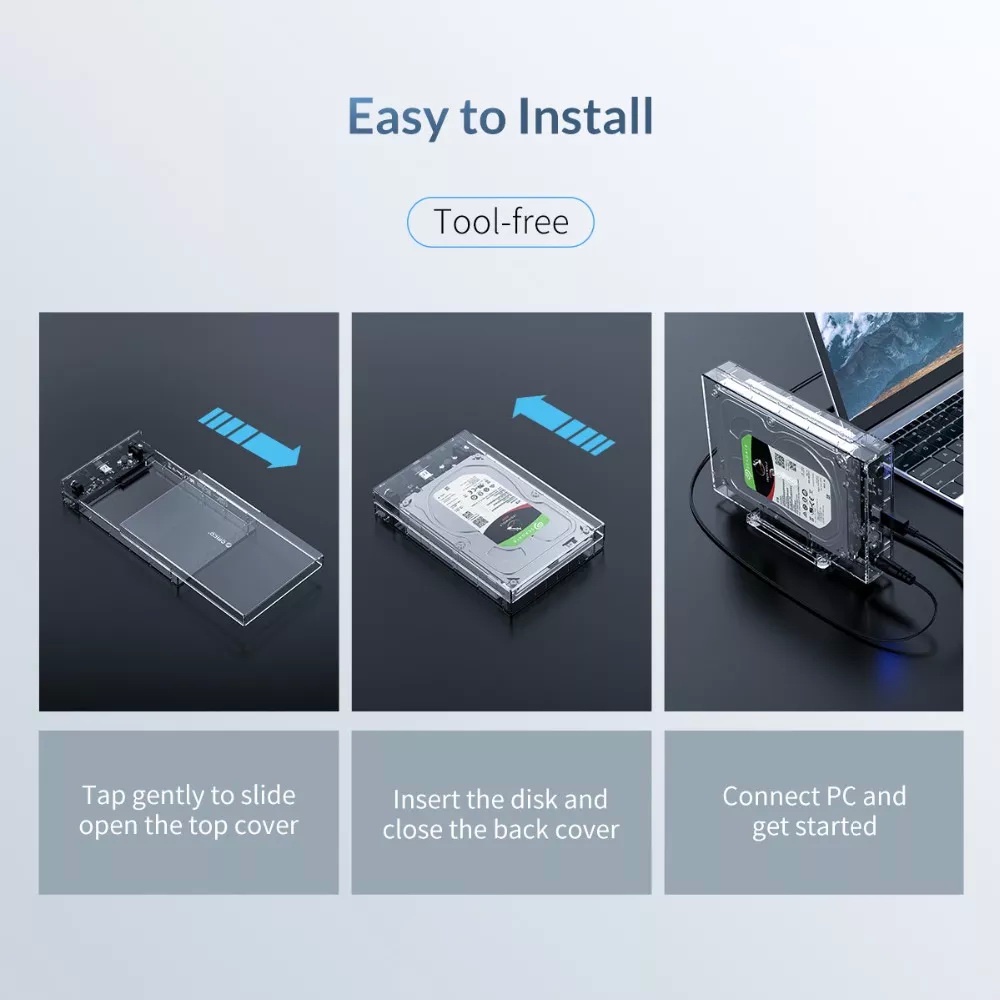 Easy to Install

Tool-free

ORICO

Tap gently to slide open the top cover

Insert the disk and close the back cover

Connect PC and get started