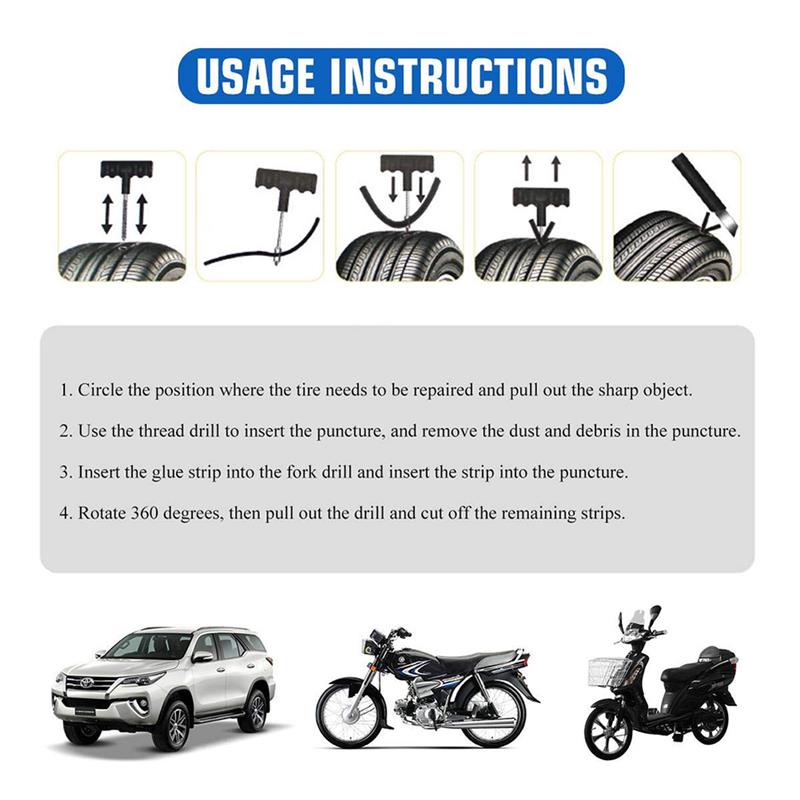 USAGE INSTRUCTIONS

1. Circle the position where the tire needs to be repaired and pull out the sharp object.

2. Use the thread drill to insert the puncture, and remove the dust and debris in the puncture.

3. Insert the glue strip into the fork drill and insert the strip into the puncture.

4. Rotate 360 degrees, then pull out the drill and cut off the remaining strips.