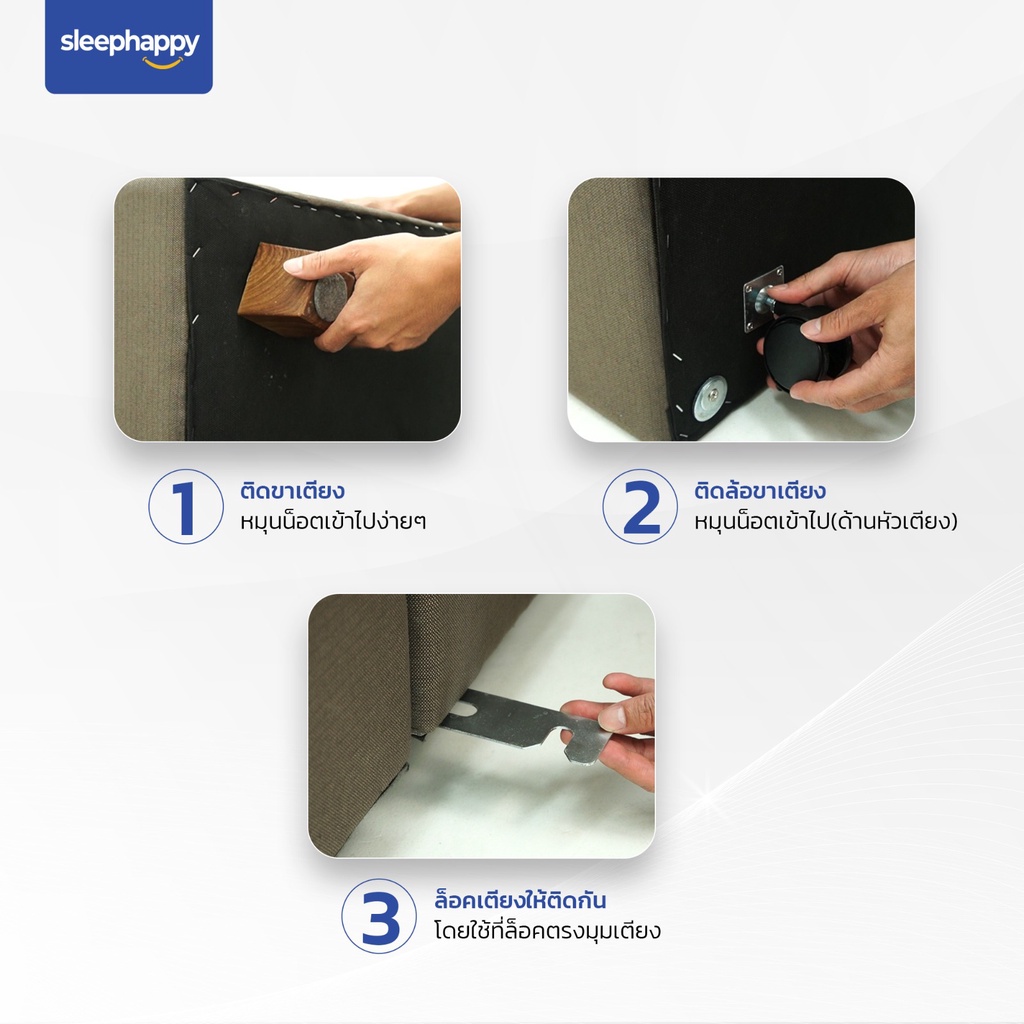 sleephappy

1
ติดขาเตียง
หมุนน็อตเข้าไปง่ายๆ

2
ติดล้อขาเตียง
หมุนน็อตเข้าไป(ด้านหัวเตียง)

3
ล็อคเตียงให้ติดกัน
โดยใช้ที่ล็อคตรงมุมเตียง