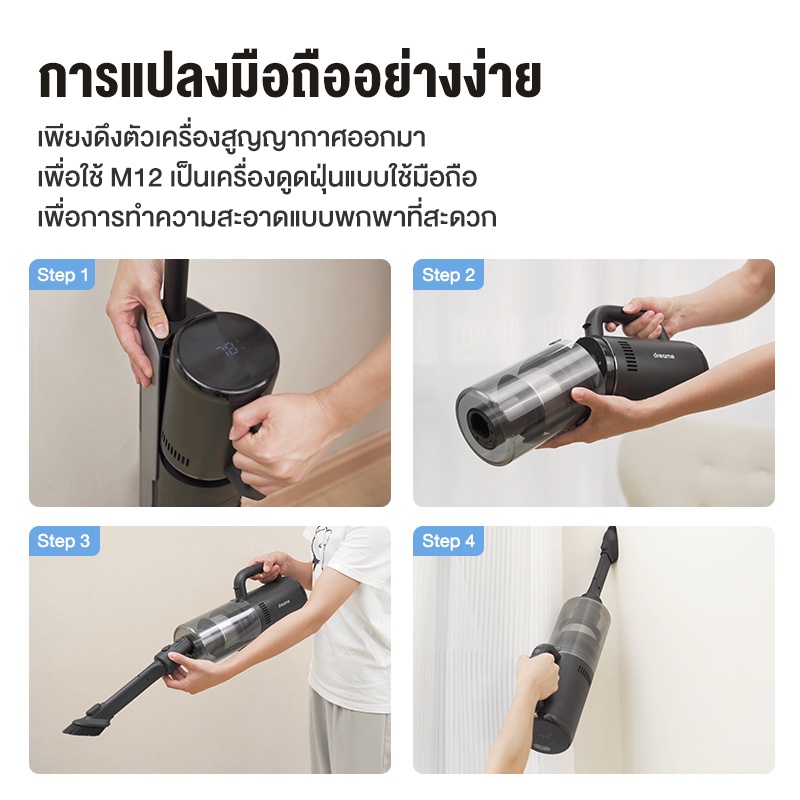 การแปลงมือถืออย่างง่าย

เพียงดึงตัวเครื่องสูญญากาศออกมา
เพื่อใช้ M12 เป็นเครื่องดูดฝุ่นแบบใช้มือถือ
เพื่อการทำความสะอาดแบบพกพาที่สะดวก

Step 1

Step 2

dreame

Step 3

dreame

Step 4