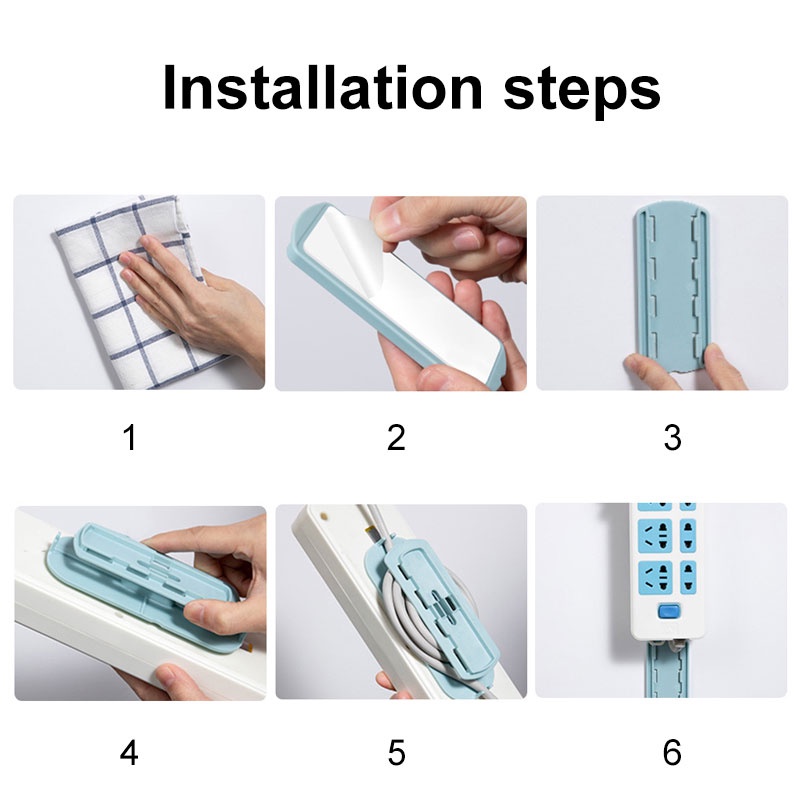 Installation steps

1

2

3

4

5

6