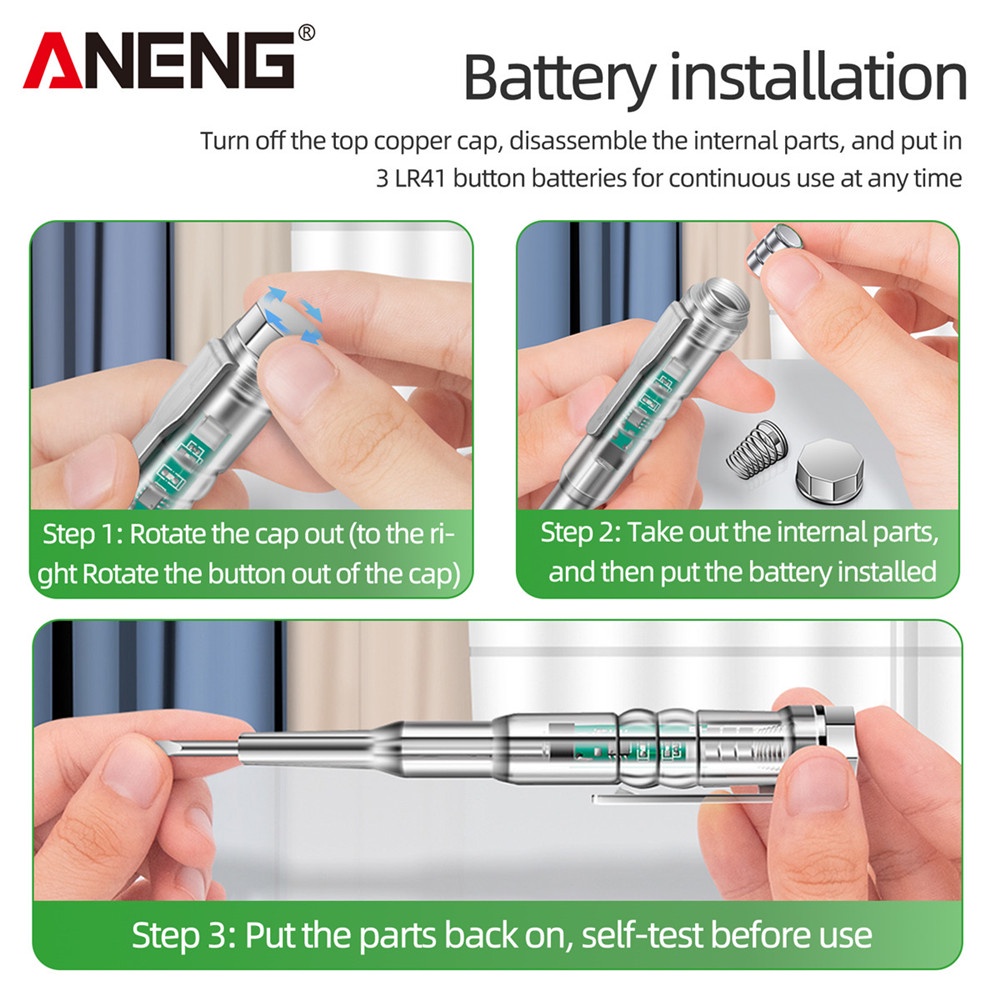 ANENG®

Battery installation

Turn off the top copper cap, disassemble the internal parts, and put in 3 LR41 button batteries for continuous use at any time

Step 1: Rotate the cap out (to the right Rotate the button out of the cap)

Step 2: Take out the internal parts, and then put the battery installed

Step 3: Put the parts back on, self-test before use