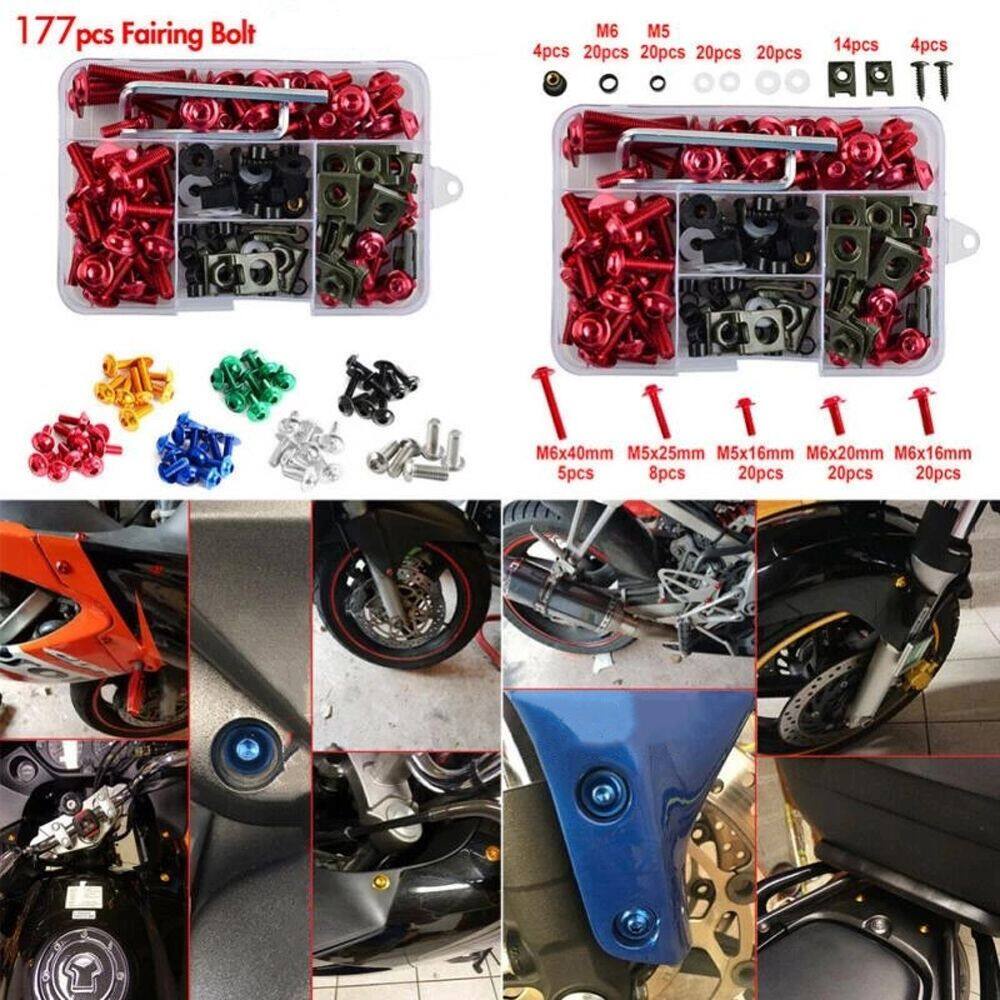 177pcs Fairing Bolt

4pcs

M6
20pcs

M5
20pcs

20pcs

20pcs

14pcs

4pcs

M6x40mm
5pcs

M5x25mm
8pcs

M5x16mm
20pcs

M6x20mm
20pcs

M6x16mm
20pcs