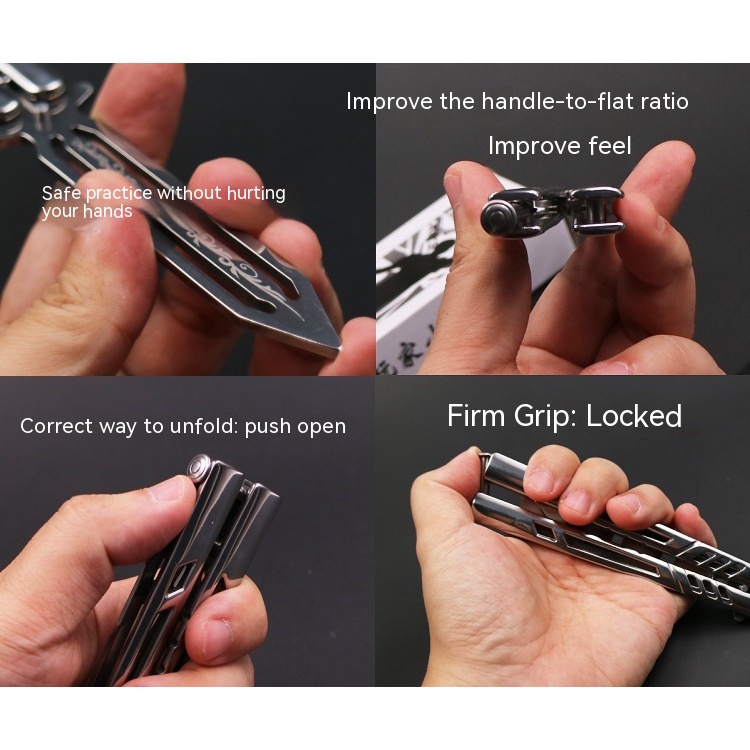 Safe practice without hurting your hands

Improve the handle-to-flat ratio

Improve feel

Correct way to unfold: push open

Firm Grip: Locked