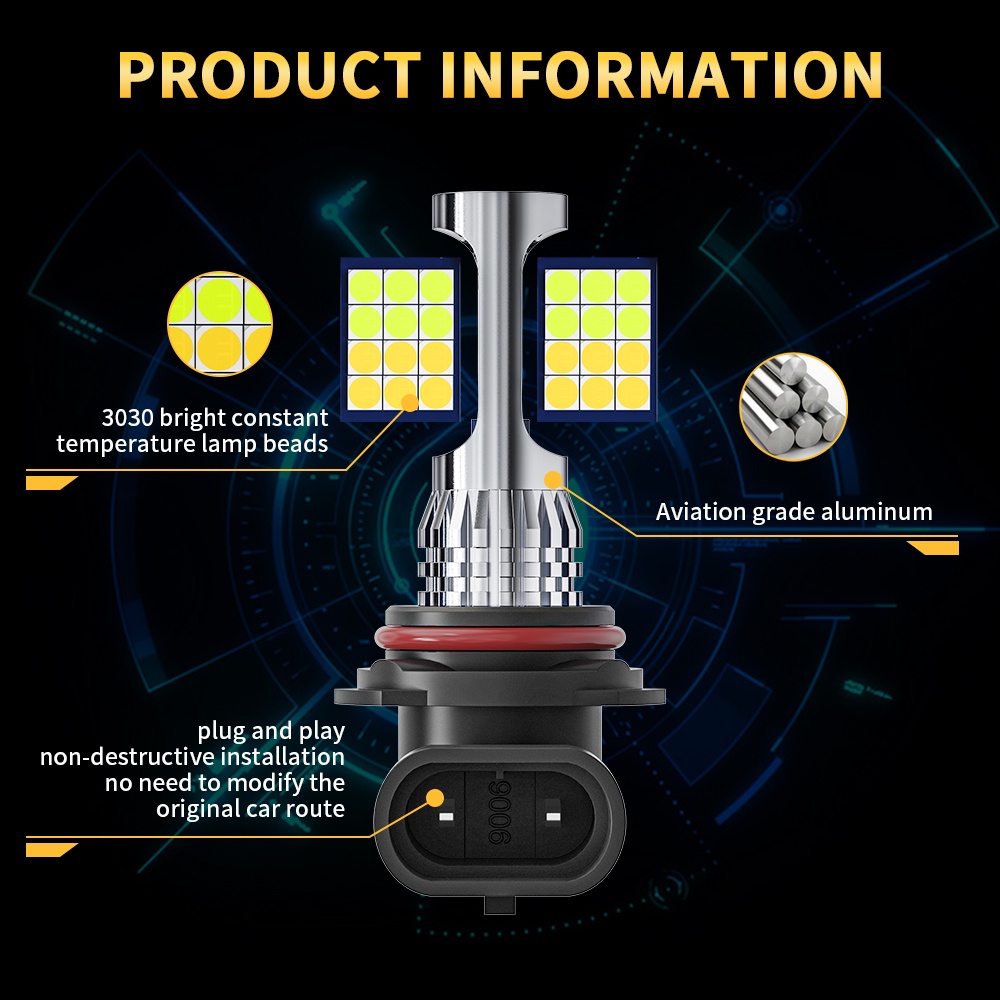 PRODUCT INFORMATION

3030 bright constant temperature lamp beads

Aviation grade aluminum

plug and play
non-destructive installation
no need to modify the
original car route

9006