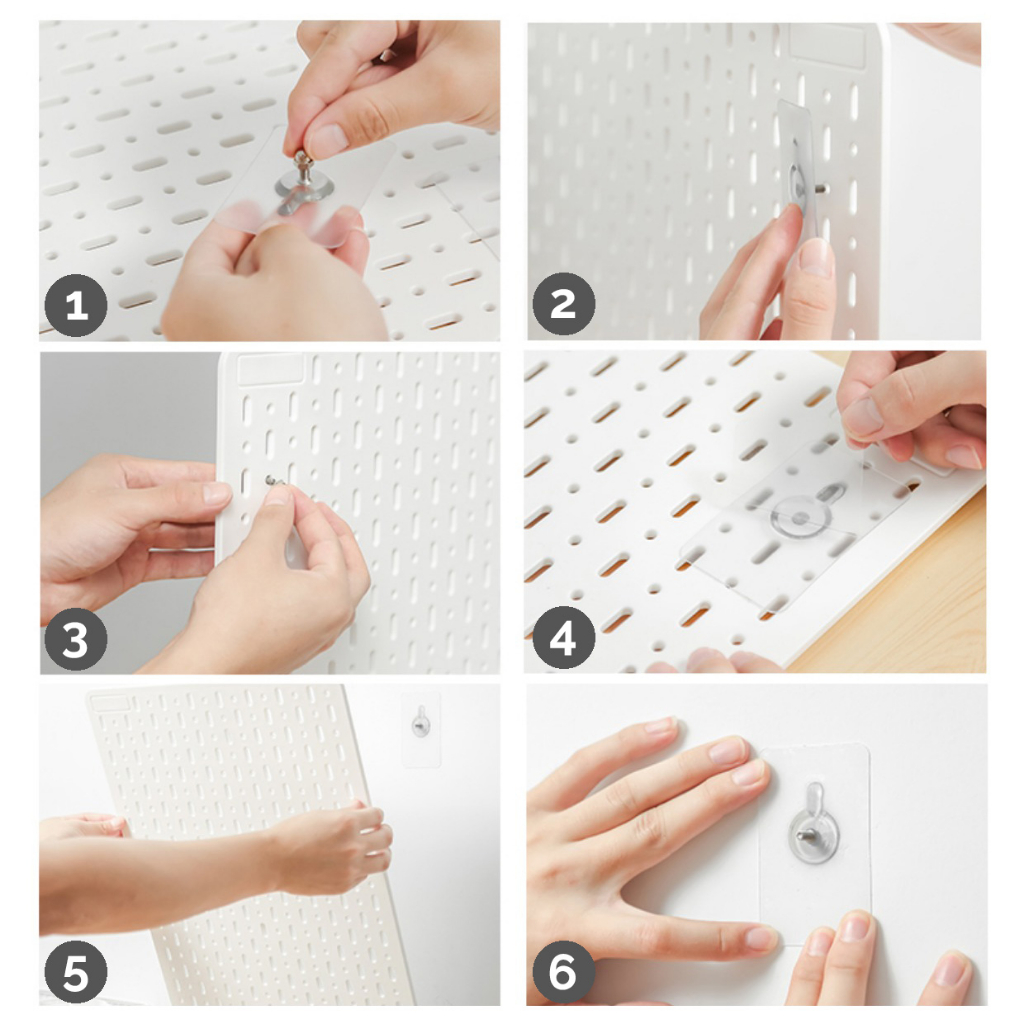 1
2
3
4
5
6