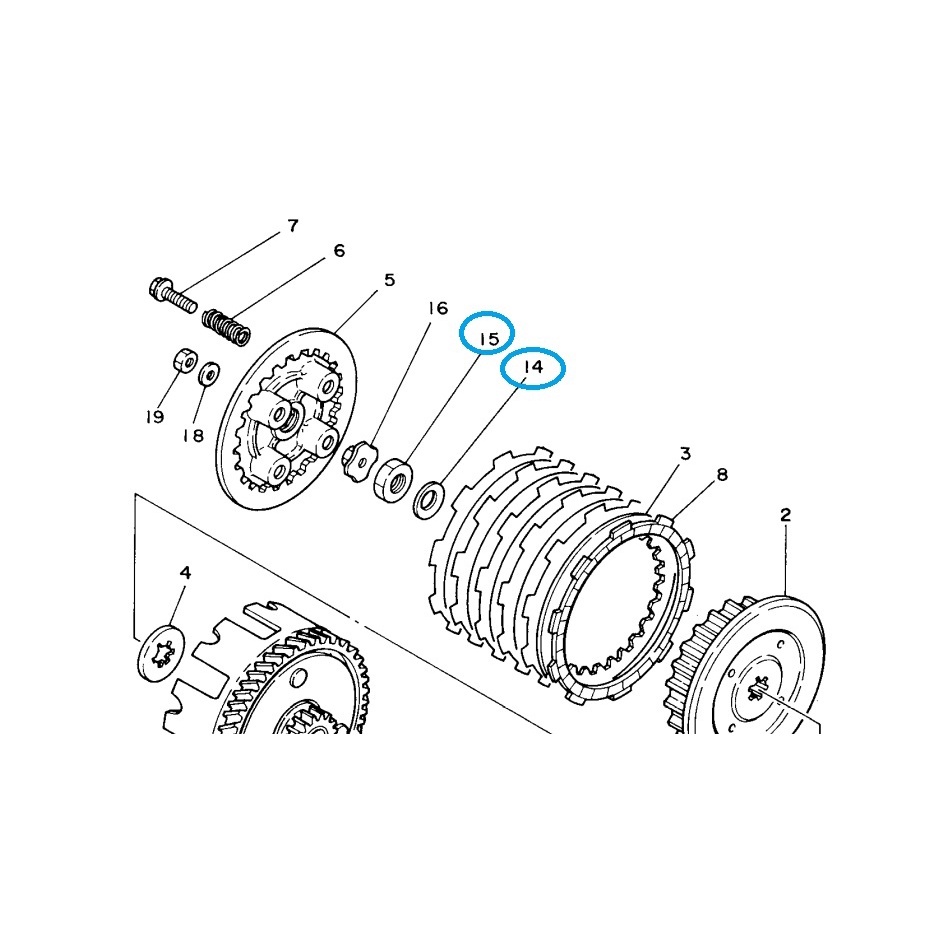 7
6
5
16
15
14
19
18
3
8
2
4