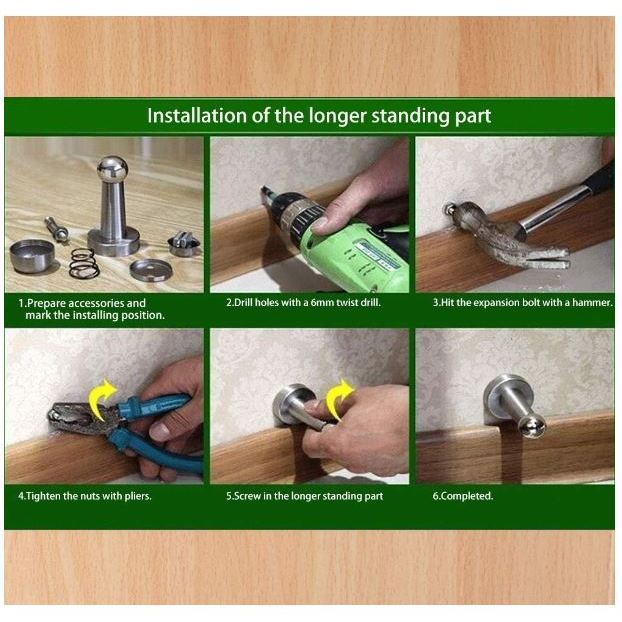 Installation of the longer standing part

1.Prepare accessories and mark the installing position.

2.Drill holes with a 6mm twist drill.

3.Hit the expansion bolt with a hammer.

4.Tighten the nuts with pliers.

5.Screw in the longer standing part

6.Completed.