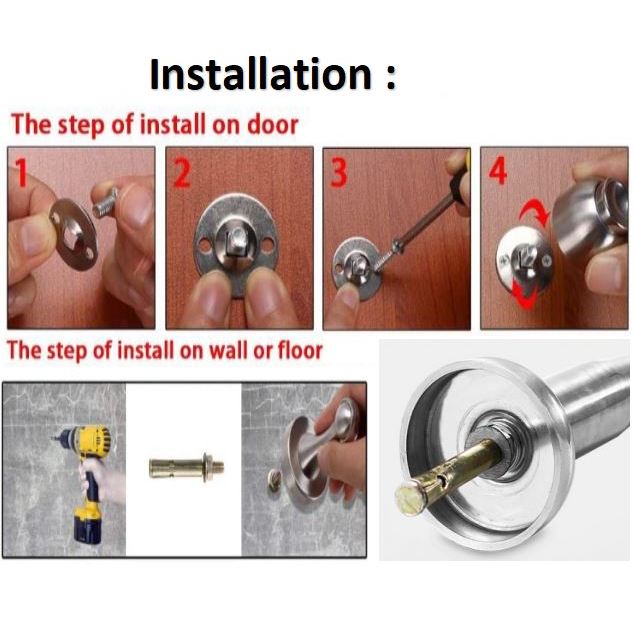 Installation :

The step of install on door

1

2

3

4

The step of install on wall or floor