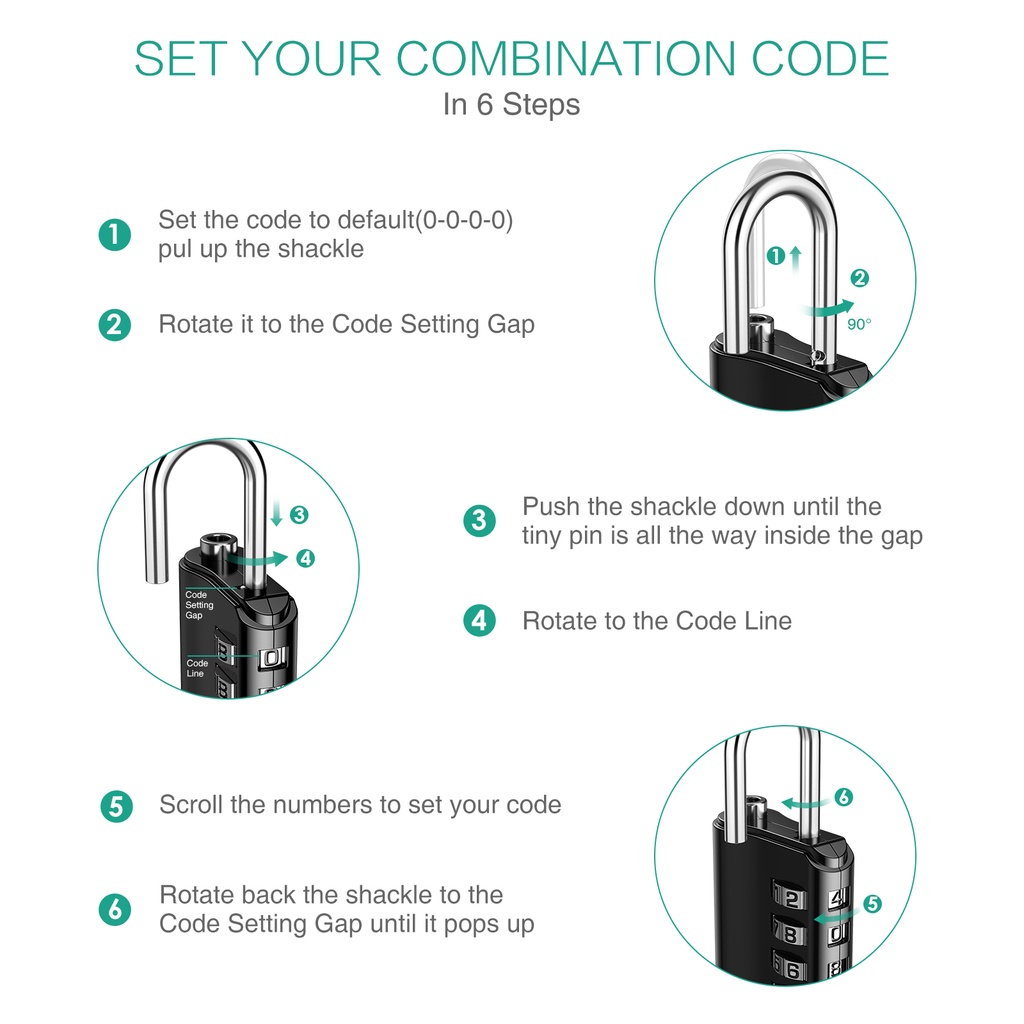 SET YOUR COMBINATION CODE
In 6 Steps

1 Set the code to default(0-0-0-0) pul up the shackle

2 Rotate it to the Code Setting Gap

1 2 90°

3 4 Code Setting Gap Code Line 0

3 Push the shackle down until the tiny pin is all the way inside the gap

4 Rotate to the Code Line

5 Scroll the numbers to set your code

6 Rotate back the shackle to the Code Setting Gap until it pops up

6 5 2 4 8 0 6 8