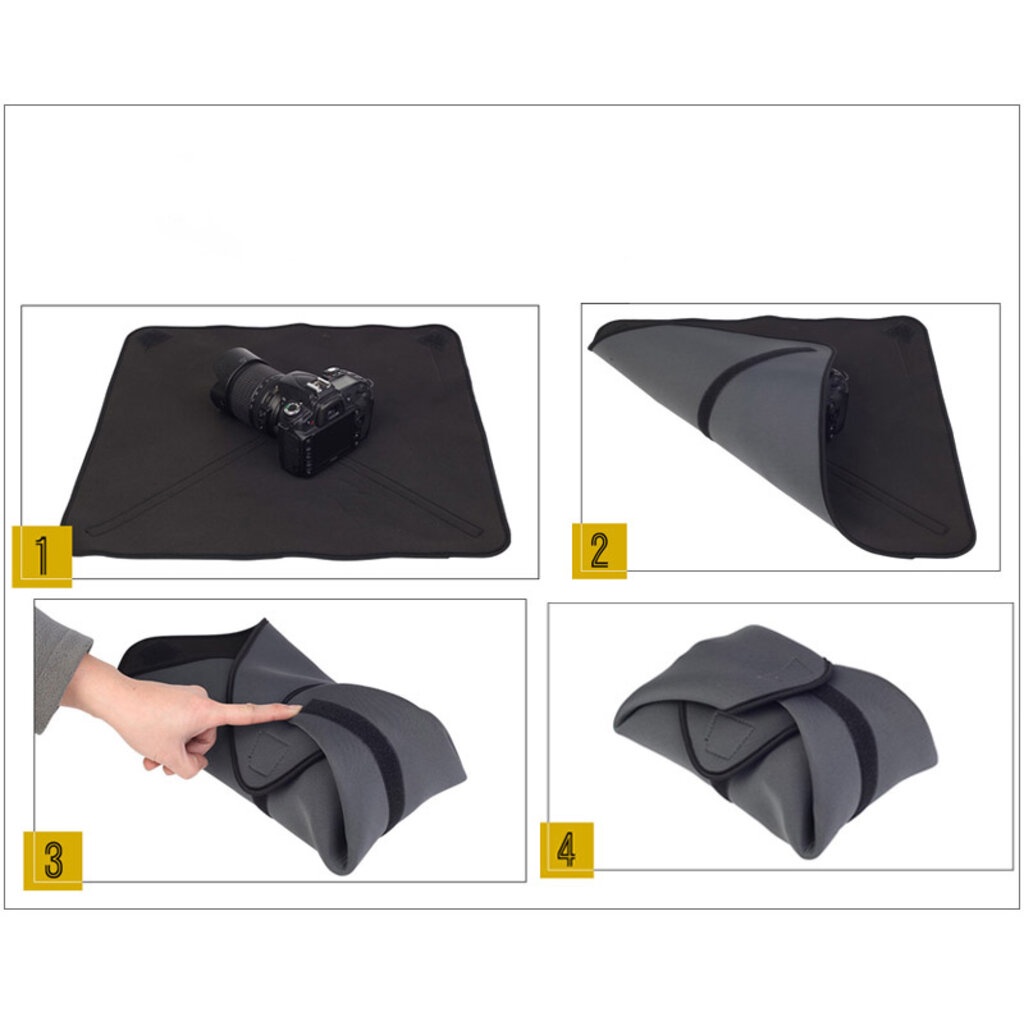 1

2

3

4