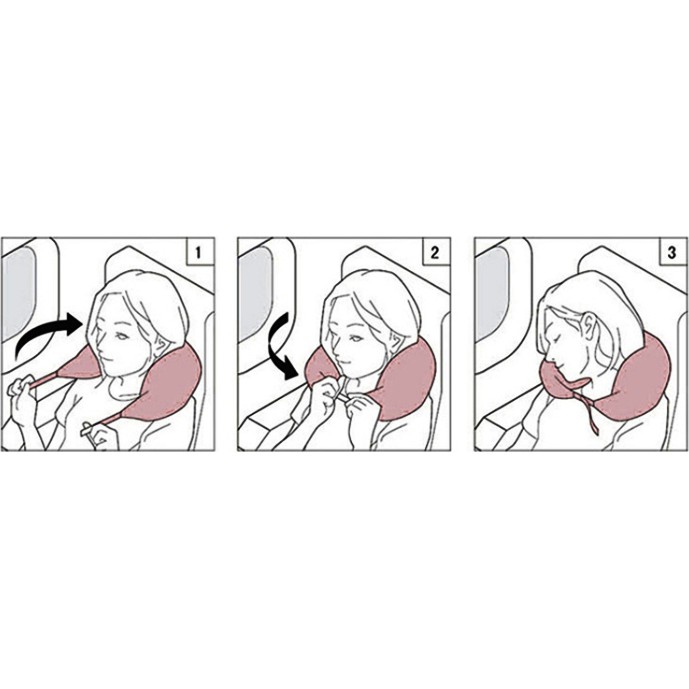 1

2

3