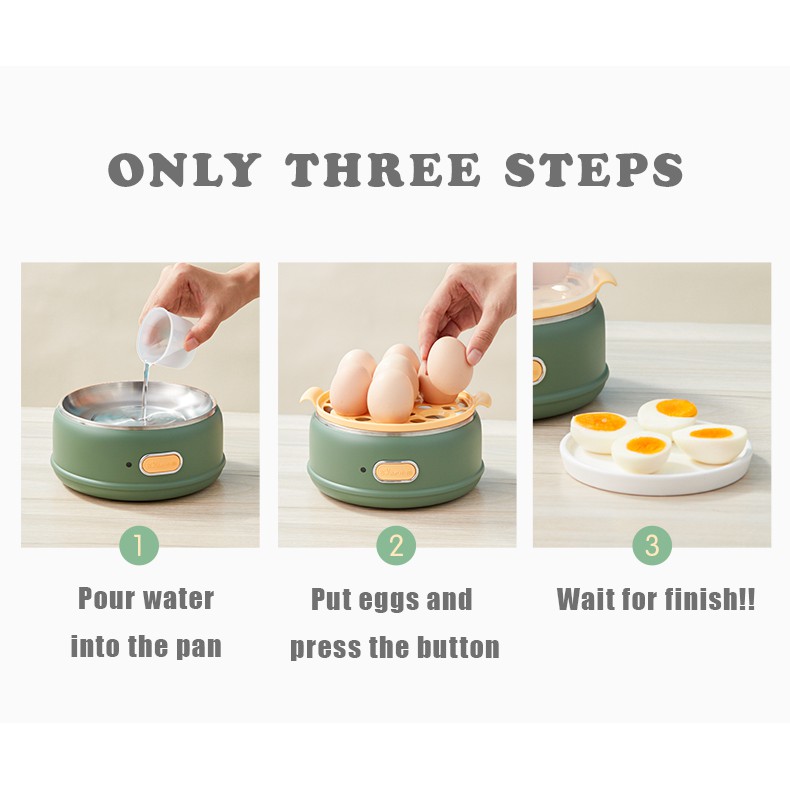 ONLY THREE STEPS

1

Pour water into the pan

2

Put eggs and press the button

3

Wait for finish!!