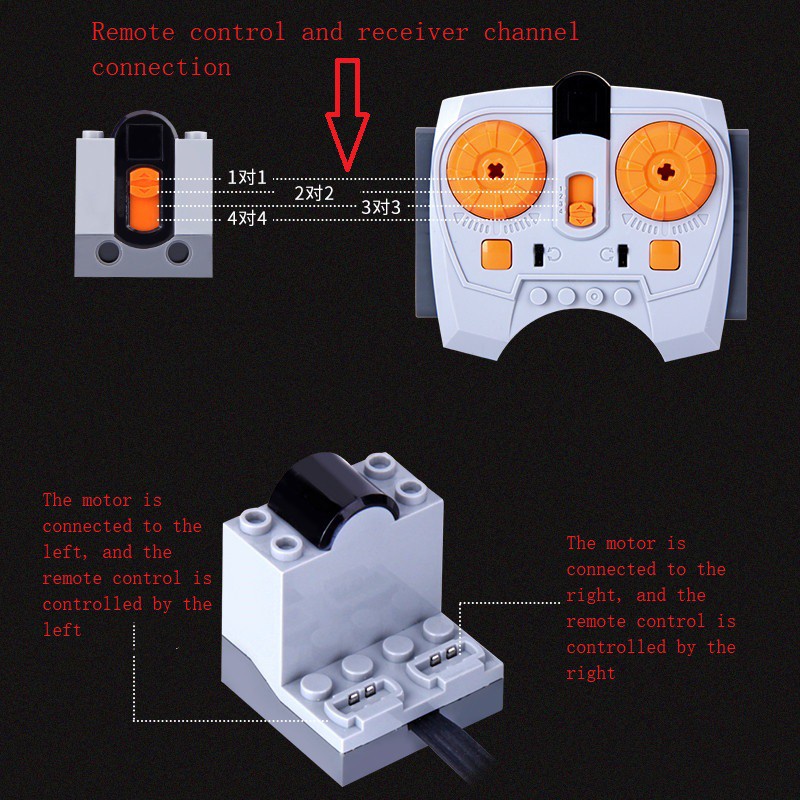 Remote control and receiver channel connection

1对1
2对2
3对3
4对4

1
2
3
4

The motor is connected to the left, and the remote control is controlled by the left

The motor is connected to the right, and the remote control is controlled by the right