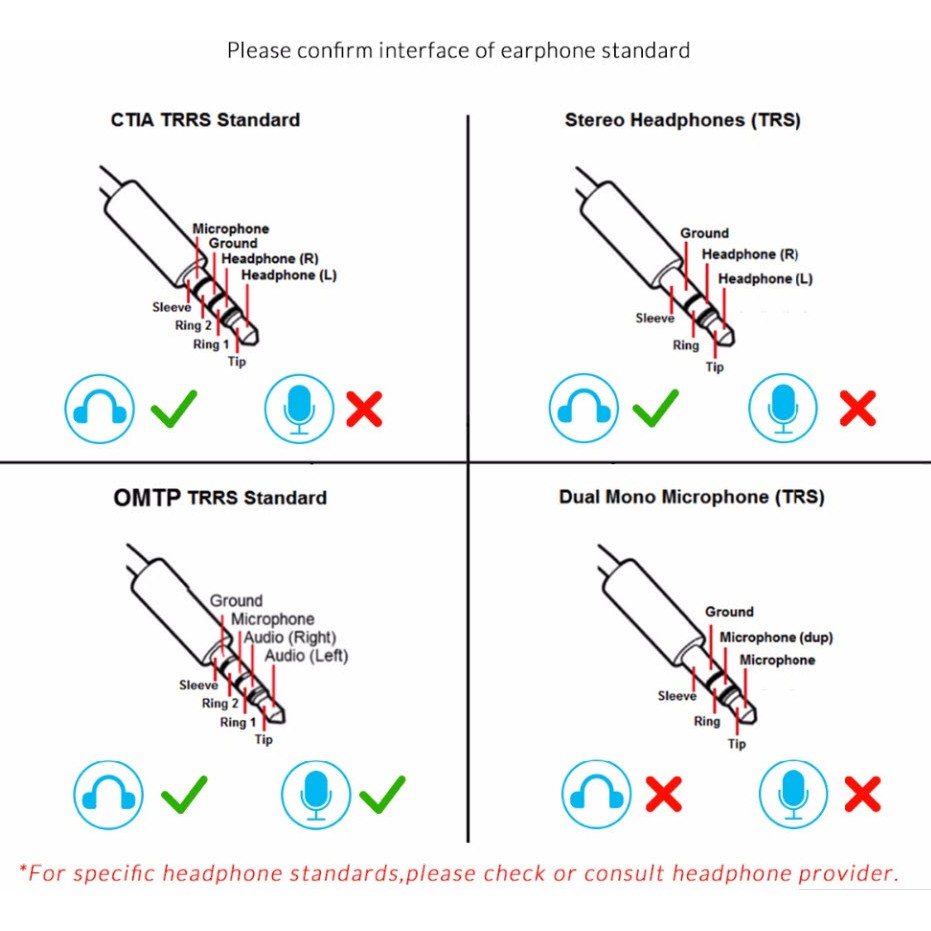 Please confirm interface of earphone standard

CTIA TRRS Standard

Microphone
Ground
Headphone (R)
Headphone (L)
Sleeve
Ring 2
Ring 1
Tip

Stereo Headphones (TRS)

Ground
Headphone (R)
Headphone (L)
Sleeve
Ring
Tip

OMTP TRRS Standard

Ground
Microphone
Audio (Right)
Audio (Left)
Sleeve
Ring 2
Ring 1
Tip

Dual Mono Microphone (TRS)

Ground
Microphone (dup)
Microphone
Sleeve
Ring
Tip

*For specific headphone standards,please check or consult headphone provider.