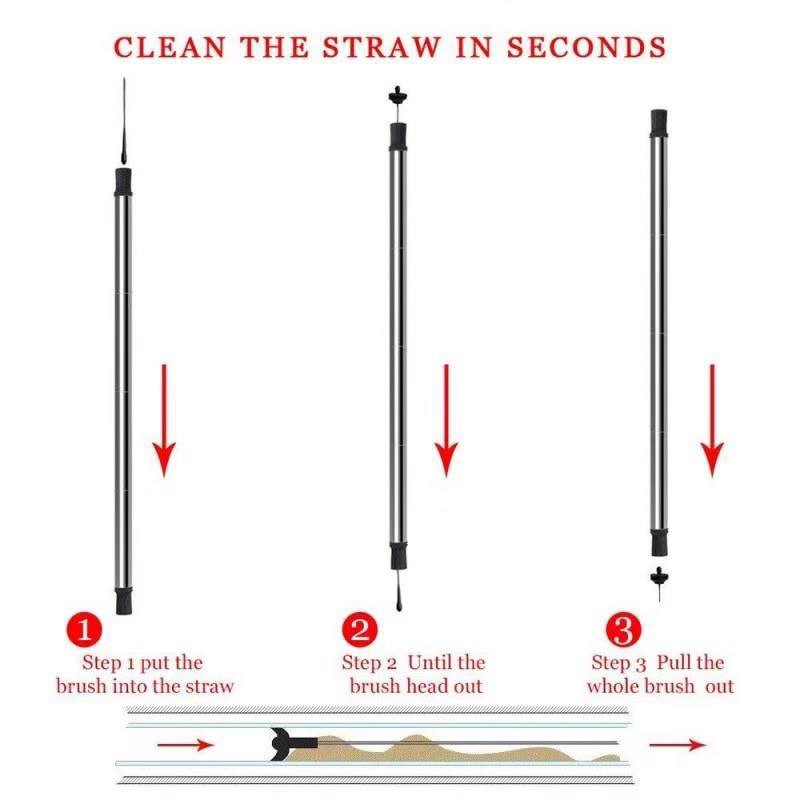 CLEAN THE STRAW IN SECONDS

1
Step 1 put the brush into the straw

2
Step 2 Until the brush head out

3
Step 3 Pull the whole brush out