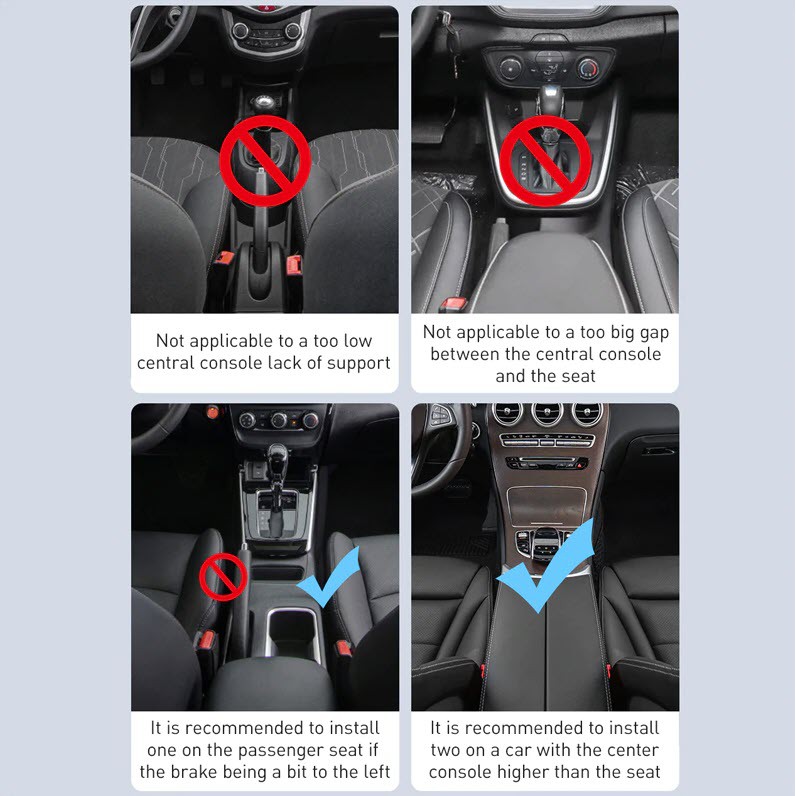 Not applicable to a too low central console lack of support

Not applicable to a too big gap between the central console and the seat

It is recommended to install one on the passenger seat if the brake being a bit to the left

It is recommended to install two on a car with the center console higher than the seat