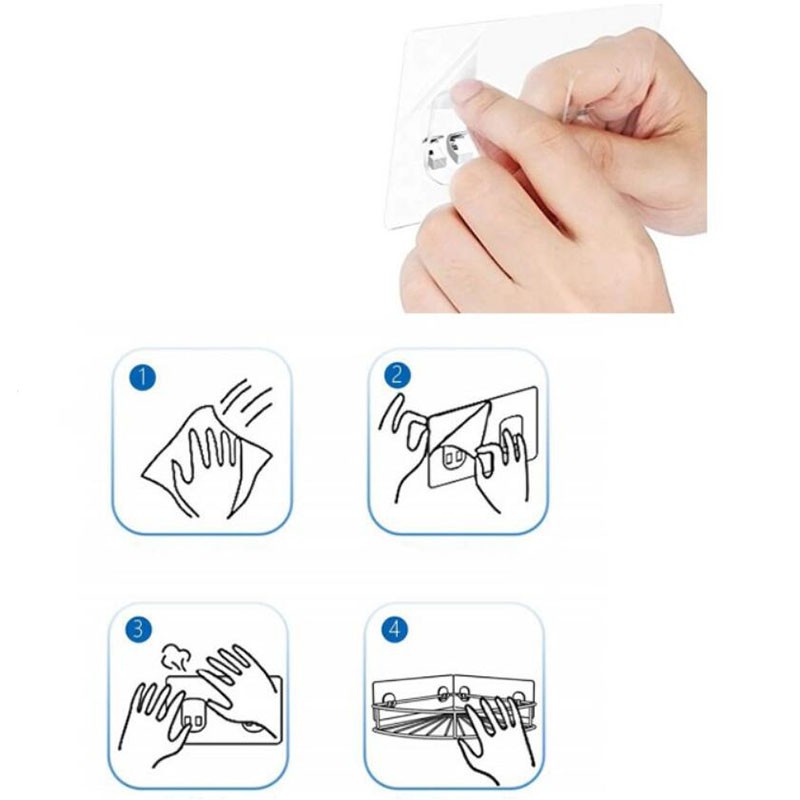 1

2

3

4