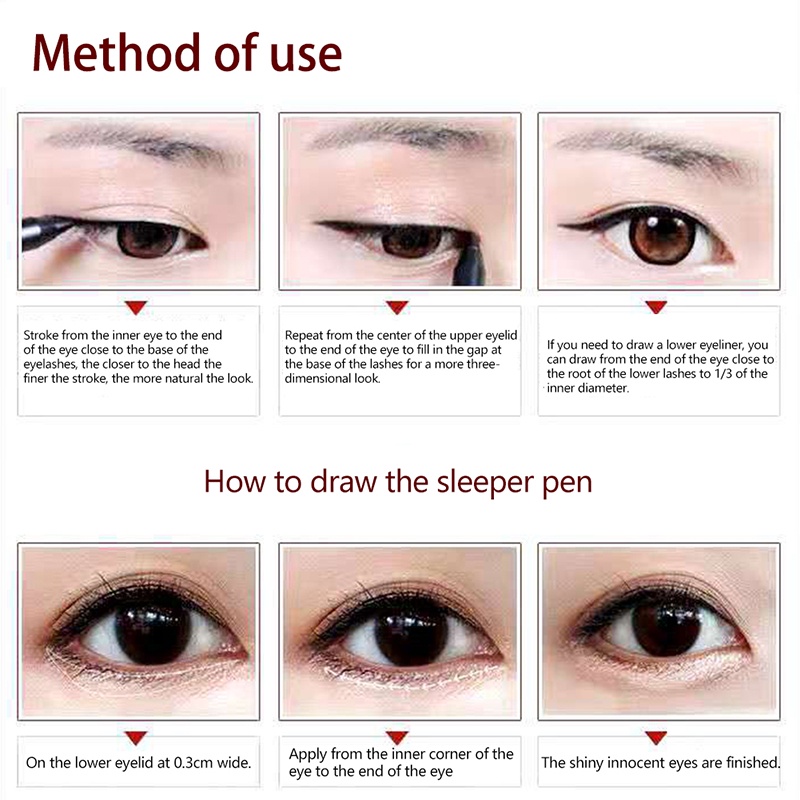 Method of use

Stroke from the inner eye to the end of the eye close to the base of the eyelashes, the closer to the head the finer the stroke, the more natural the look.

Repeat from the center of the upper eyelid to the end of the eye to fill in the gap at the base of the lashes for a more three-dimensional look.

If you need to draw a lower eyeliner, you can draw from the end of the eye close to the root of the lower lashes to 1/3 of the inner diameter.

How to draw the sleeper pen

On the lower eyelid at 0.3cm wide.

Apply from the inner corner of the eye to the end of the eye

The shiny innocent eyes are finished.