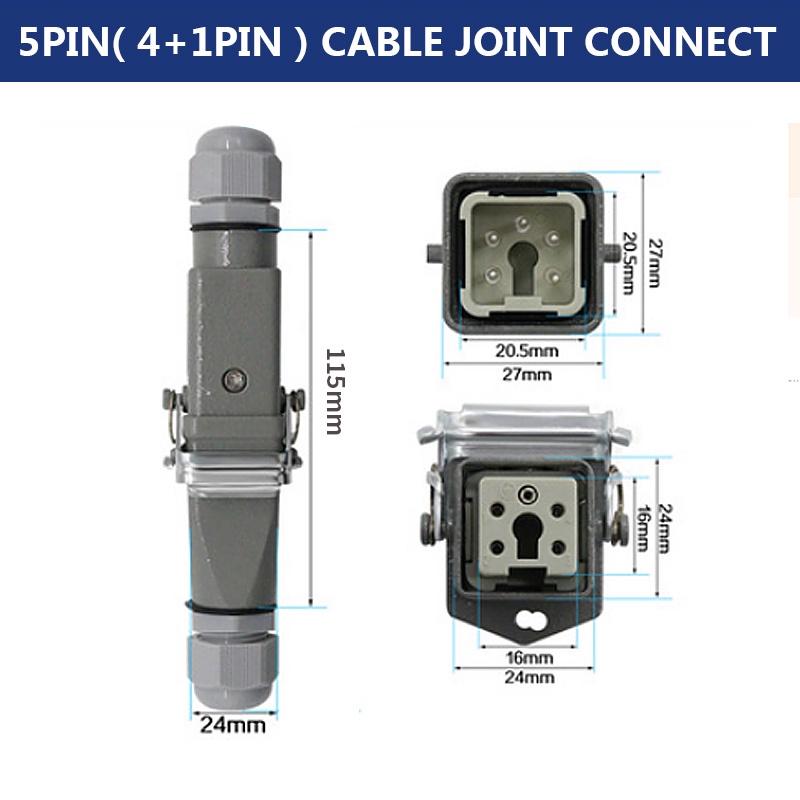 5PIN( 4+1PIN ) CABLE JOINT CONNECT

115mm

24mm

20.5mm

27mm

20.5mm

27mm

16mm

24mm

16mm

24mm