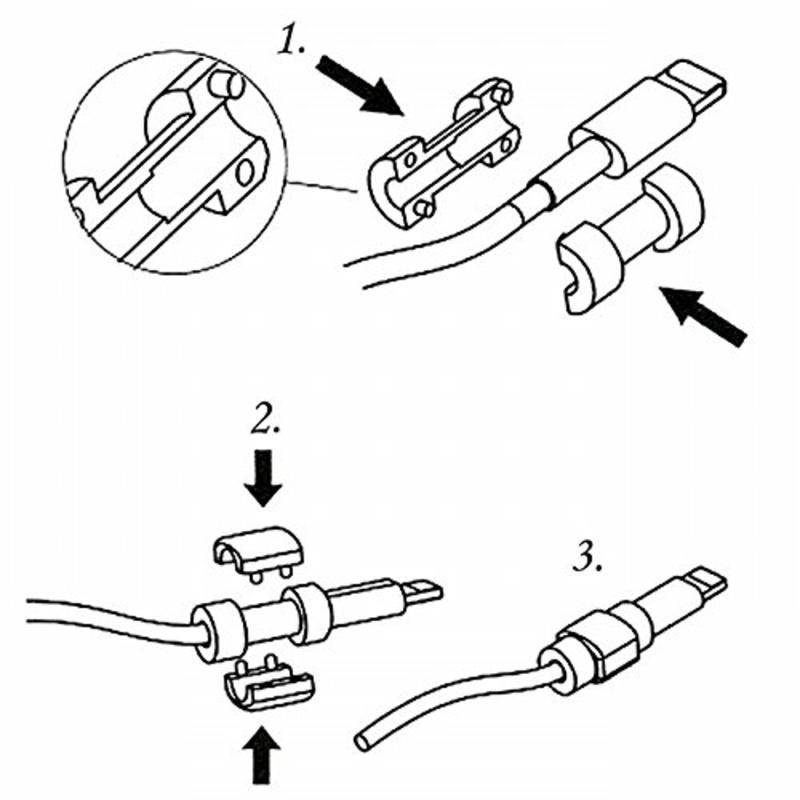 1.

2.

3.