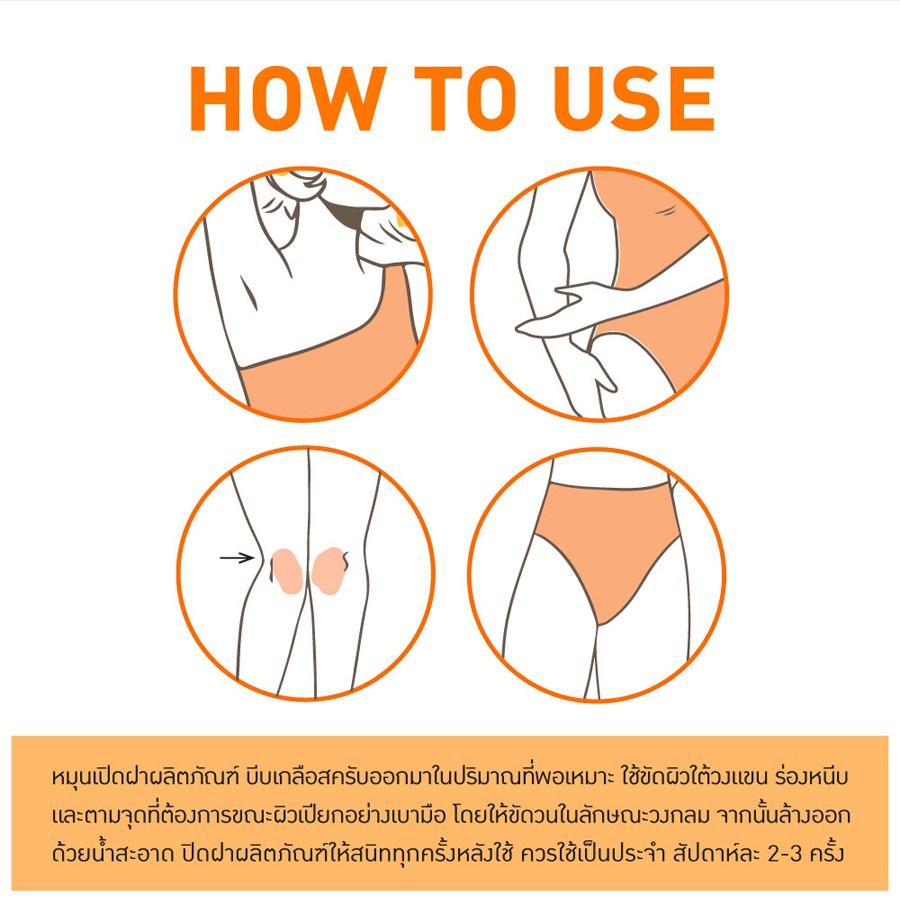 HOW TO USE

หมุนเปิดฝาผลิตภัณฑ์ บีบเกลือสครับออกมาในปริมาณที่พอเหมาะ ใช้ขัดผิวใต้วงแขน ร่องหนีบ และตามจุดที่ต้องการขณะผิวเปียกอย่างเบามือ โดยให้ขัดวนในลักษณะวงกลม จากนั้นล้างออกด้วยน้ำสะอาด ปิดฝาผลิตภัณฑ์ให้สนิททุกครั้งหลังใช้ ควรใช้เป็นประจำ สัปดาห์ละ 2-3 ครั้ง