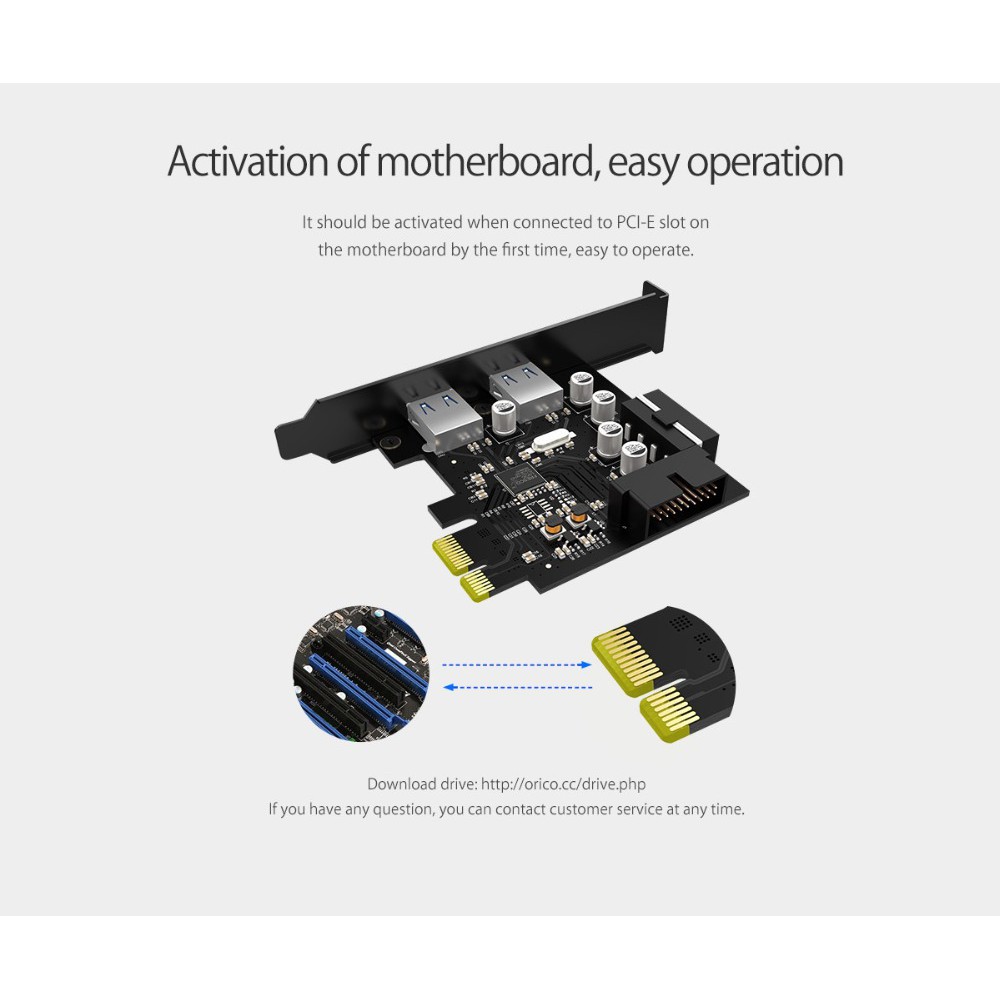 Activation of motherboard, easy operation

It should be activated when connected to PCI-E slot on the motherboard by the first time, easy to operate.

Download drive: http://orico.cc/drive.php
If you have any question, you can contact customer service at any time.