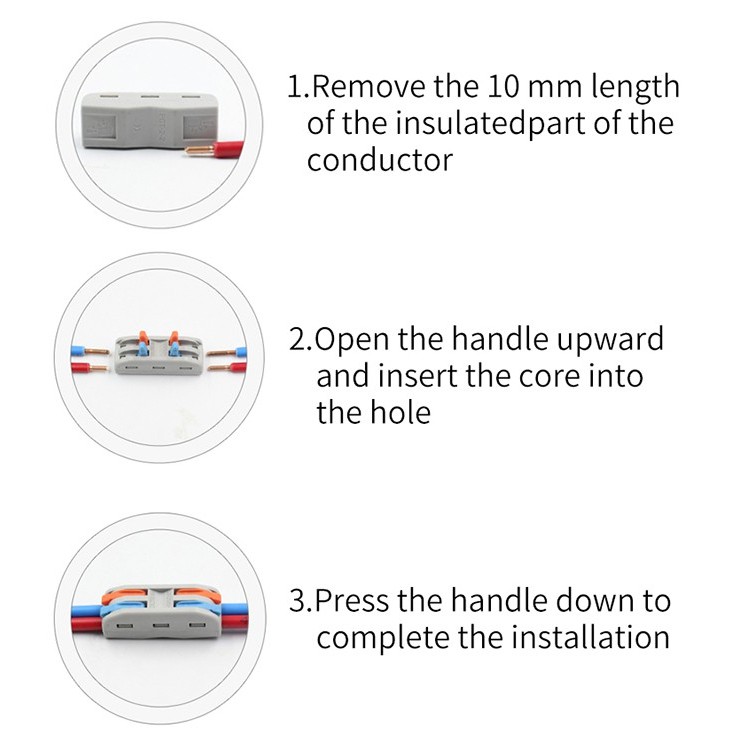 1.Remove the 10 mm length of the insulatedpart of the conductor

2.Open the handle upward and insert the core into the hole

3.Press the handle down to complete the installation