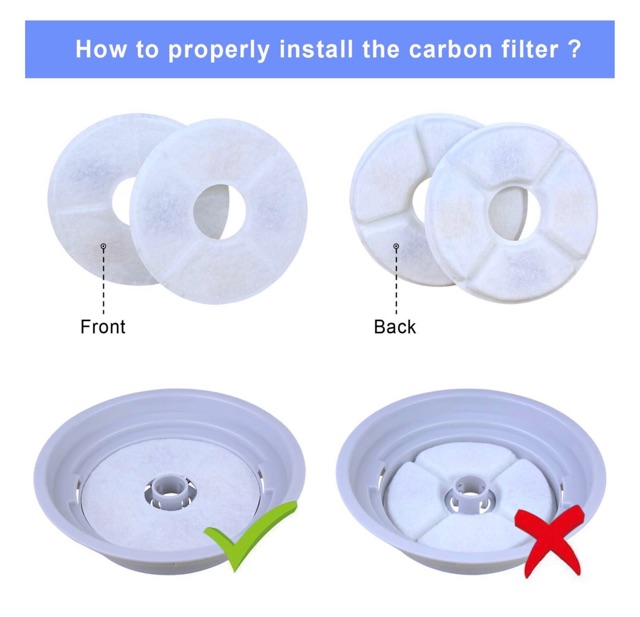 How to properly install the carbon filter ?

Front

Back