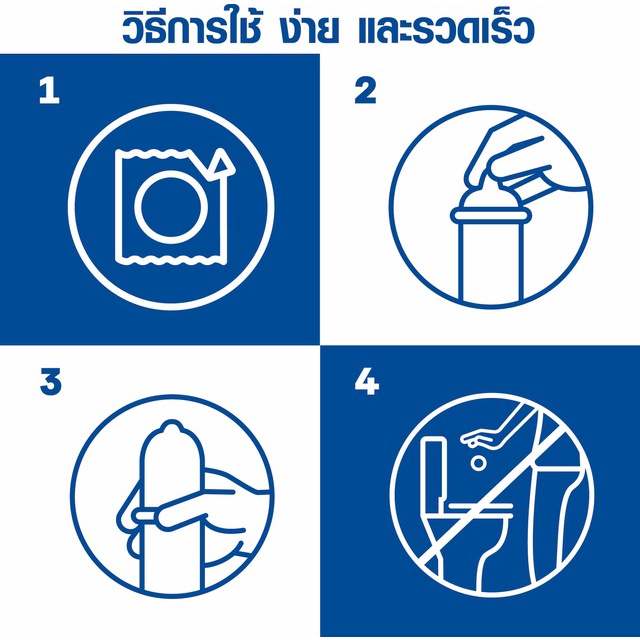 วิธีการใช้ ง่าย และรวดเร็ว

1

2

3

4