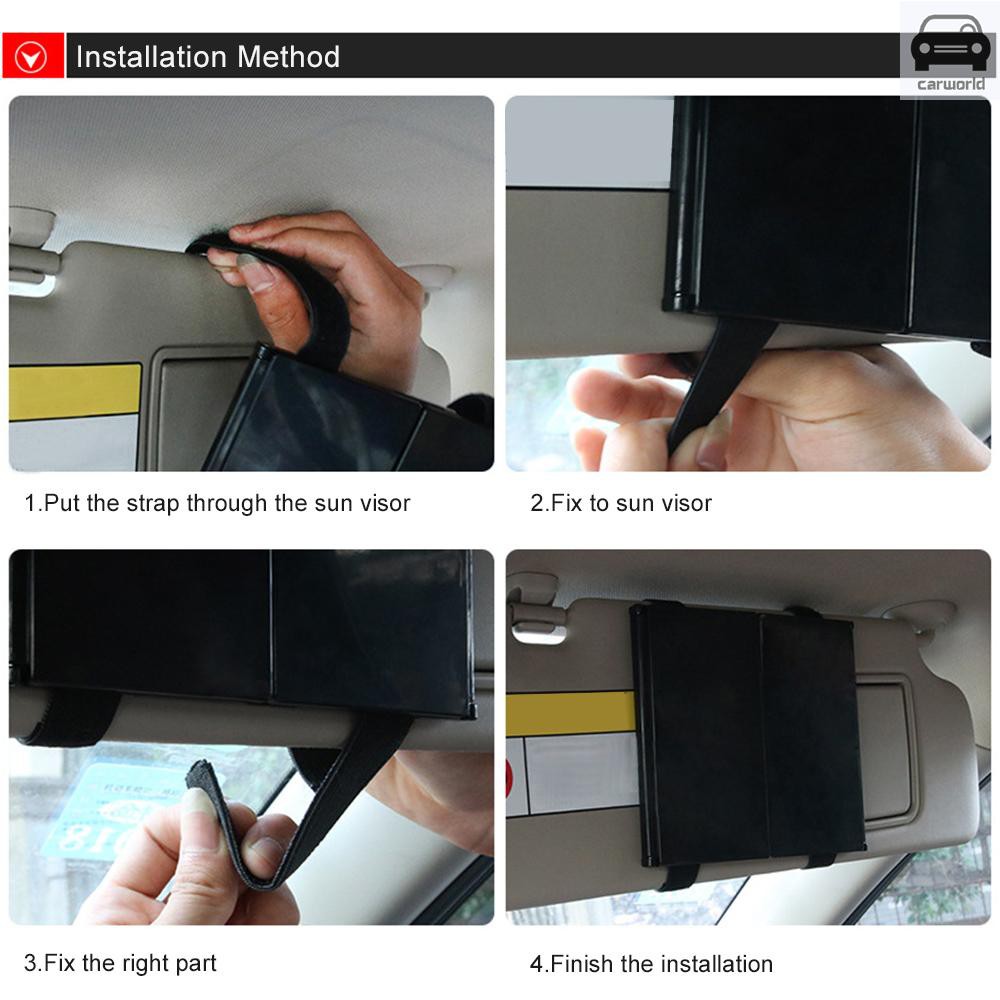 Installation Method

carworld

1.Put the strap through the sun visor

2.Fix to sun visor

3.Fix the right part

4.Finish the installation