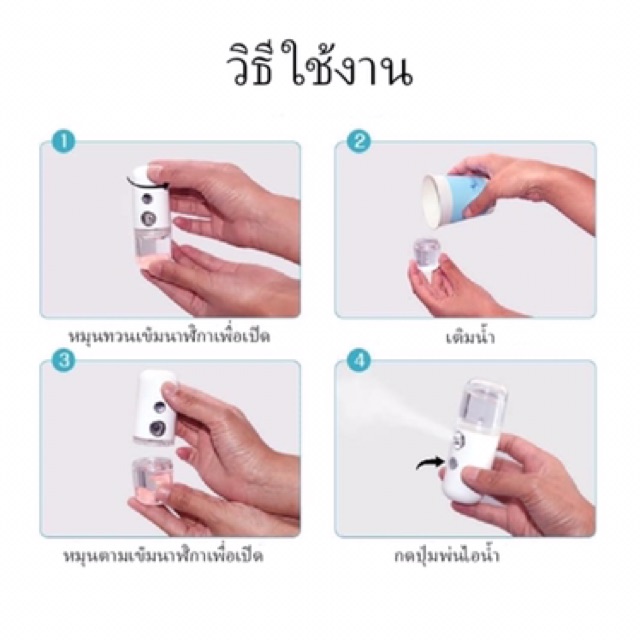 วิธีใช้งาน

1

หมุนทวนเข็มนาฬิกาเพื่อเปิด

2

เติมน้ำ

3

หมุนตามเข็มนาฬิกาเพื่อเปิด

4

กดปุ่มพ่นไอน้ำ