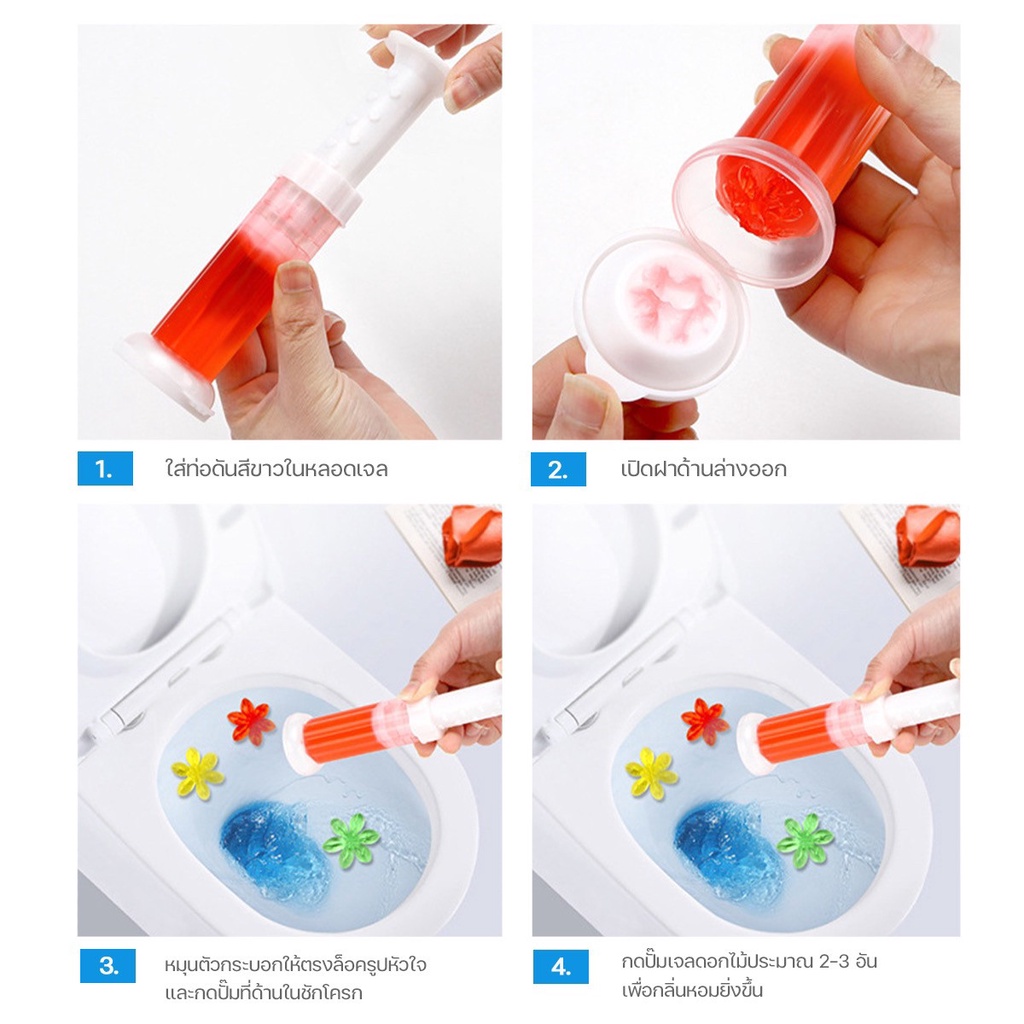 1.

ใส่ท่อดันสีขาวในหลอดเจล

2.

เปิดฝาด้านล่างออก

3.

หมุนตัวกระบอกให้ตรงล็อครูปหัวใจ และกดปั๊มที่ด้านในชักโครก

4.

กดปั๊มเจลดอกไม้ประมาณ 2-3 อัน เพื่อกลิ่นหอมยิ่งขึ้น