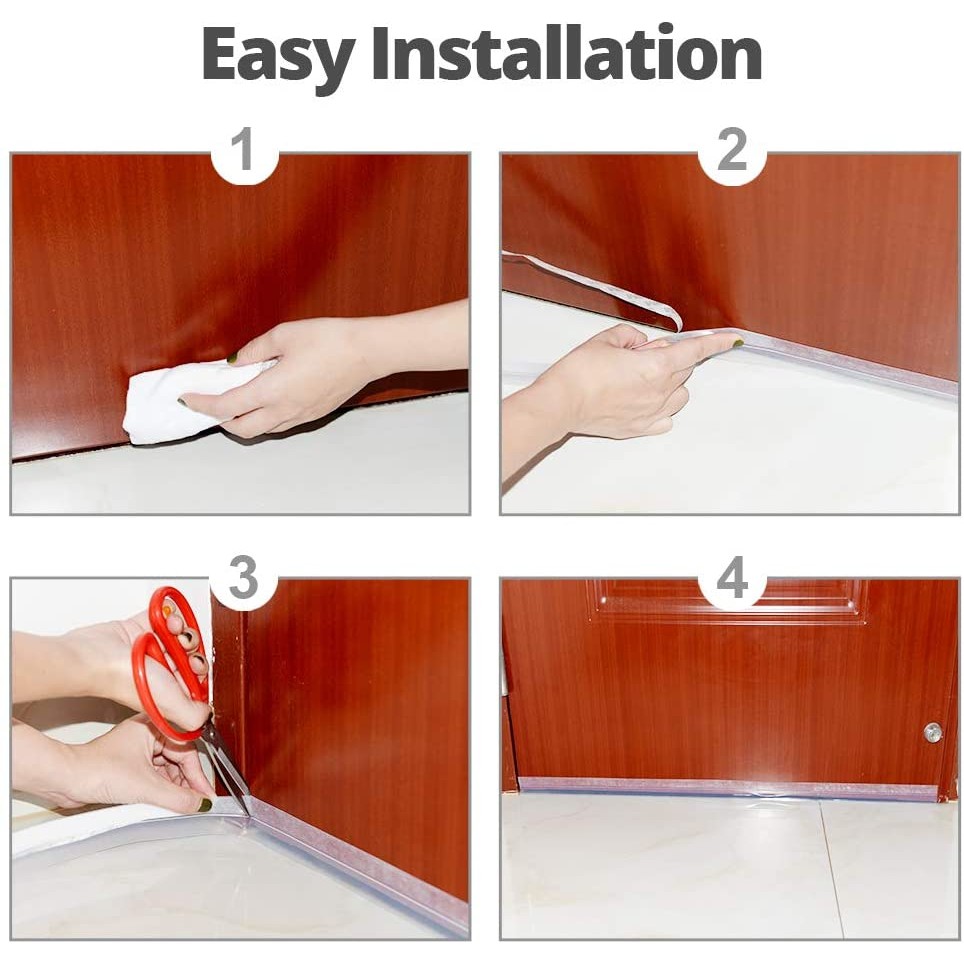 Easy Installation

1

2

3

4