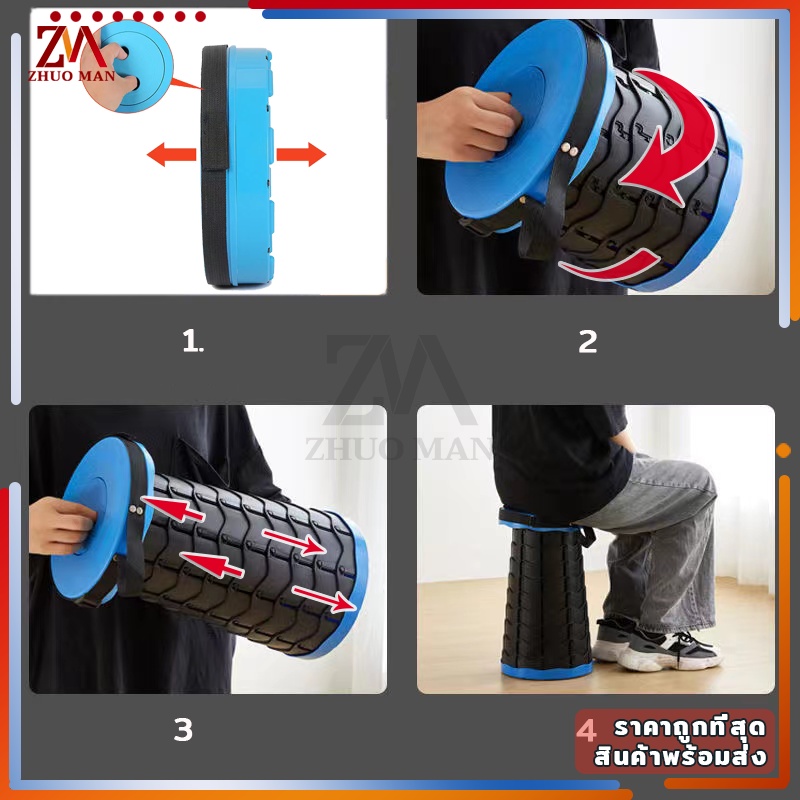 ZM
ZHUO MAN

1.

2

ZM
ZHUO MAN

3

4 ราคาถูกที่สุด
สินค้าพร้อมส่ง