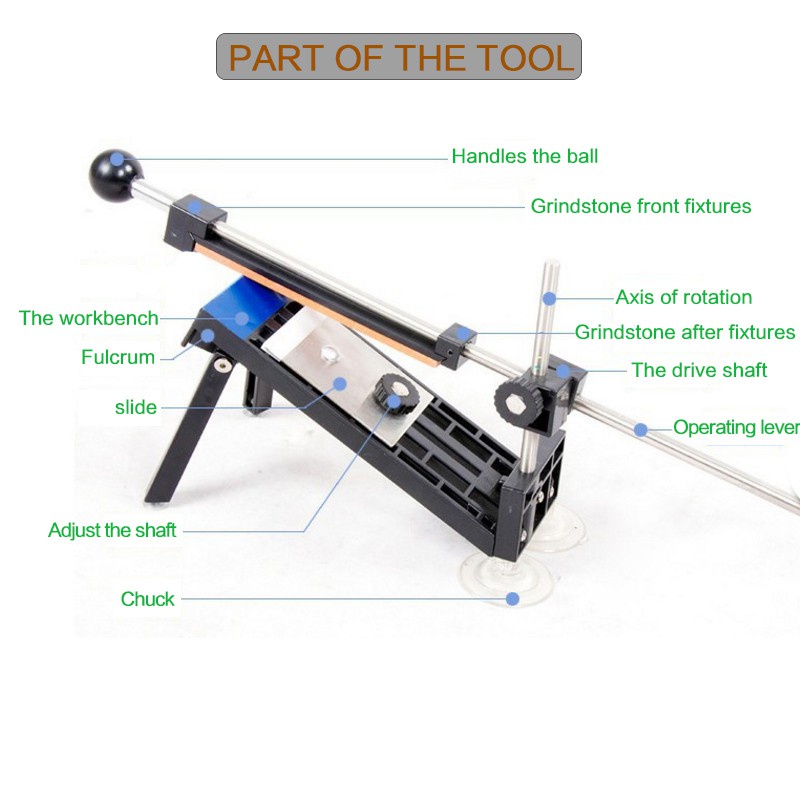 PART OF THE TOOL

Handles the ball

Grindstone front fixtures

Axis of rotation

The workbench

Grindstone after fixtures

Fulcrum

The drive shaft

slide

Operating lever

Adjust the shaft

Chuck