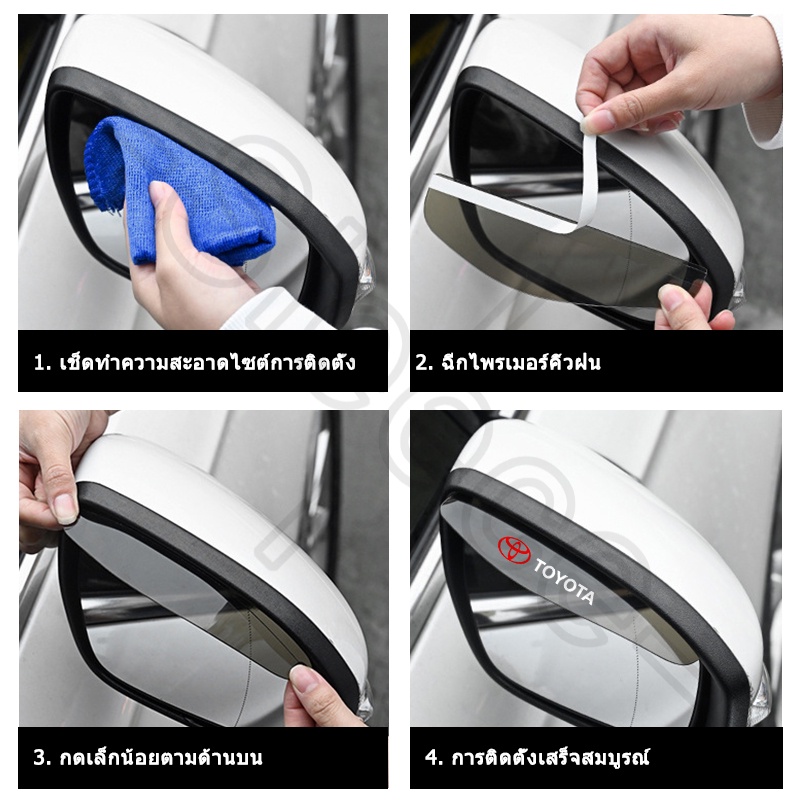 1. เช็ดทำความสะอาดไซต์การติดตั้ง

2. ฉีกไพรเมอร์คิ้วฝน

3. กดเล็กน้อยตามด้านบน

TOYOTA

4. การติดตั้งเสร็จสมบูรณ์